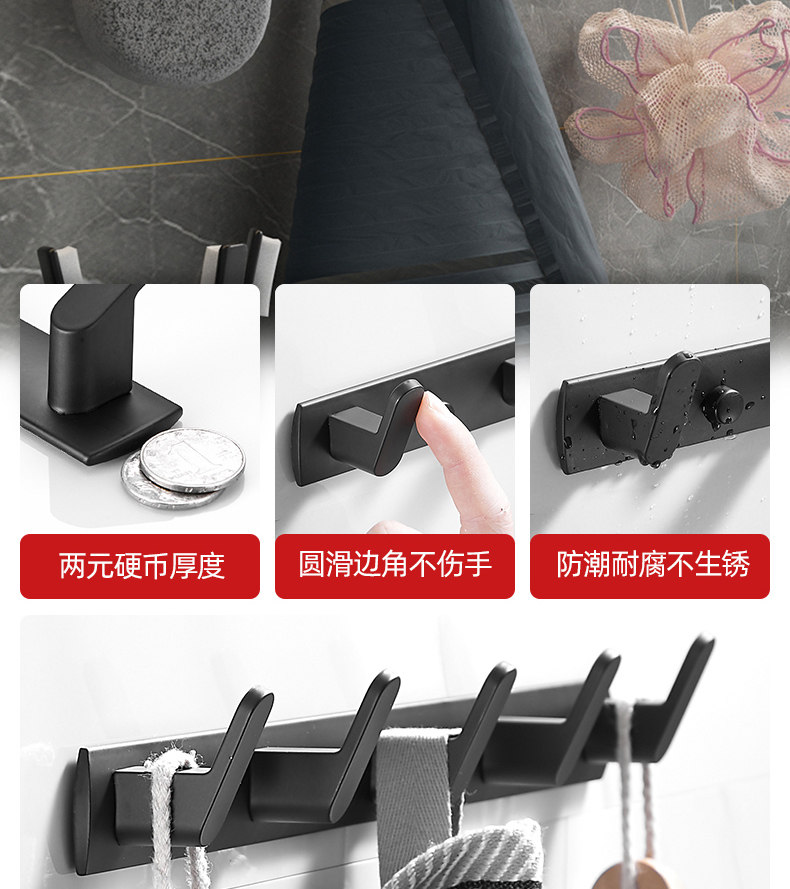 两元硬币厚度

圆滑边角不伤手

防潮耐腐不生锈