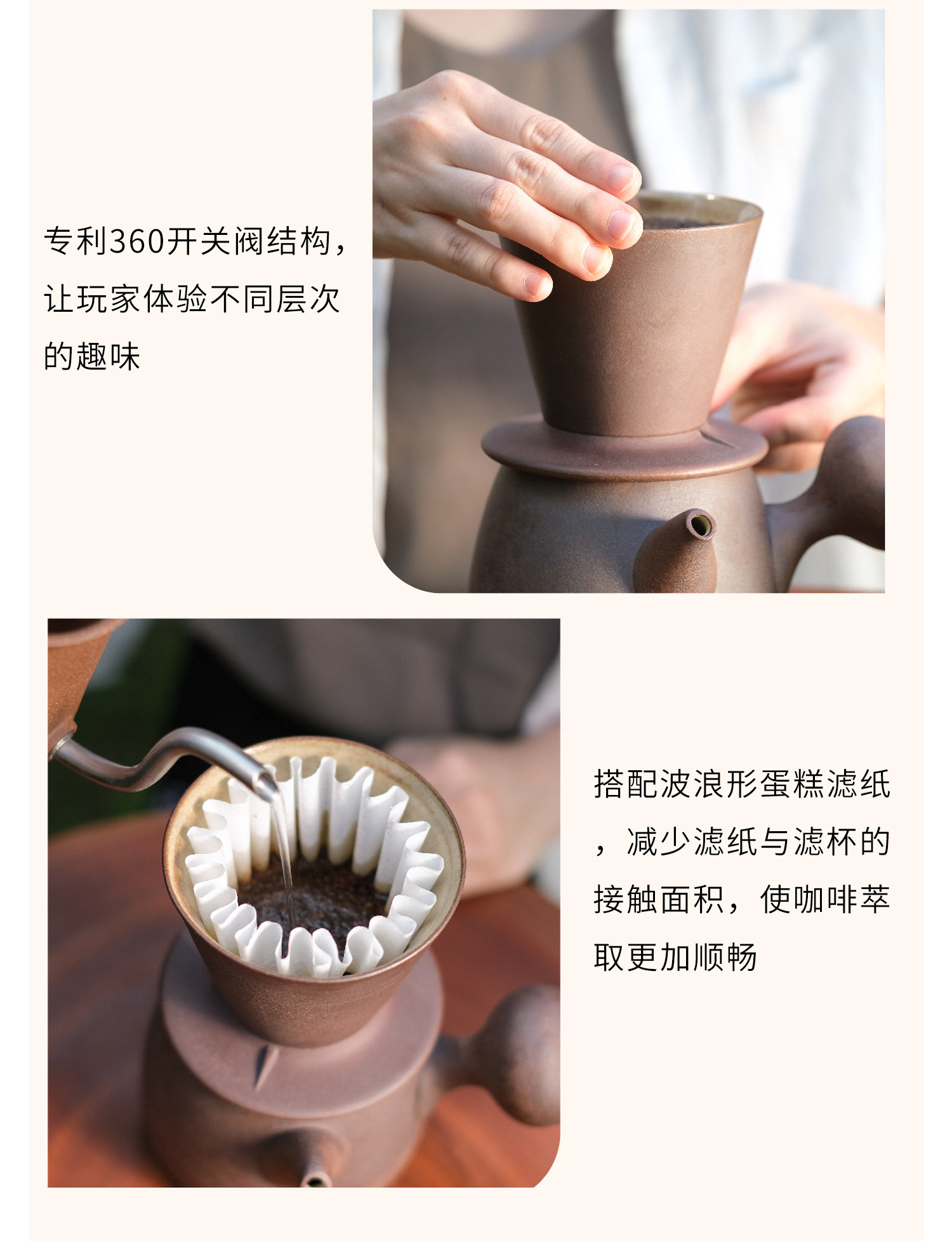 专利360开关阀结构，让玩家体验不同层次的趣味

搭配波浪形蛋糕滤纸，减少滤纸与滤杯的接触面积，使咖啡萃取更加顺畅