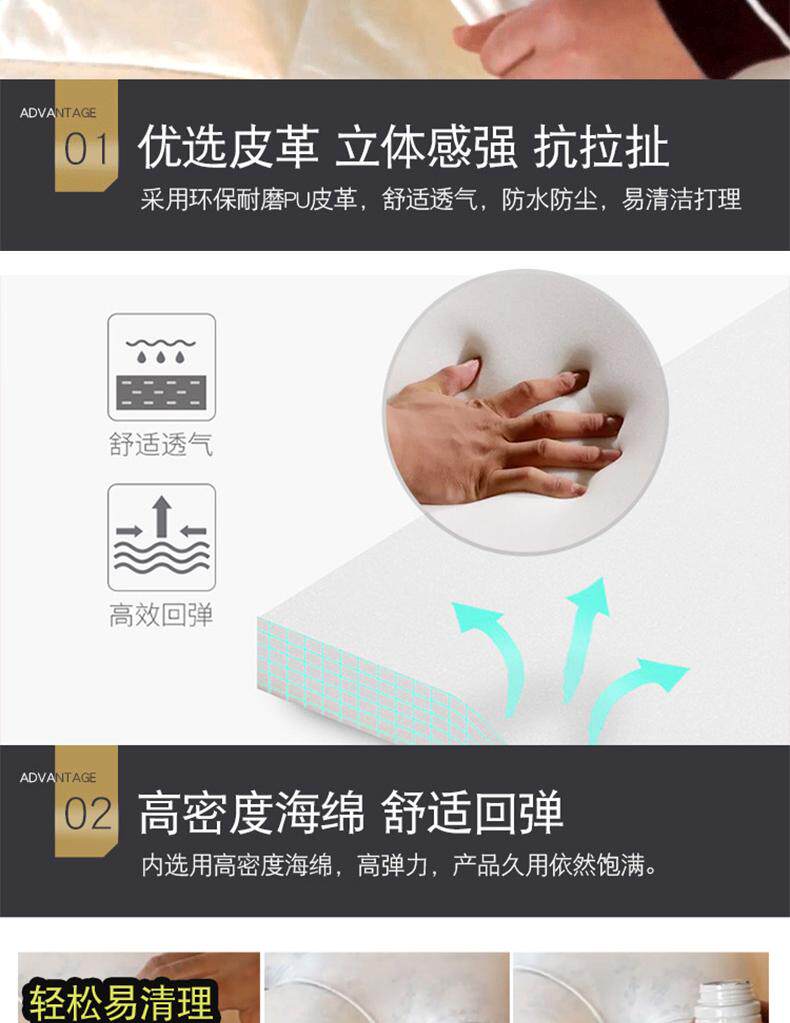 ADVANTAGE
01
优选皮革 立体感强 抗拉扯
采用环保耐磨PU皮革，舒适透气，防水防尘，易清洁打理

舒适透气

高效回弹

ADVANTAGE
02
高密度海绵 舒适回弹
内选用高密度海绵，高弹力，产品久用依然饱满。

轻松易清理