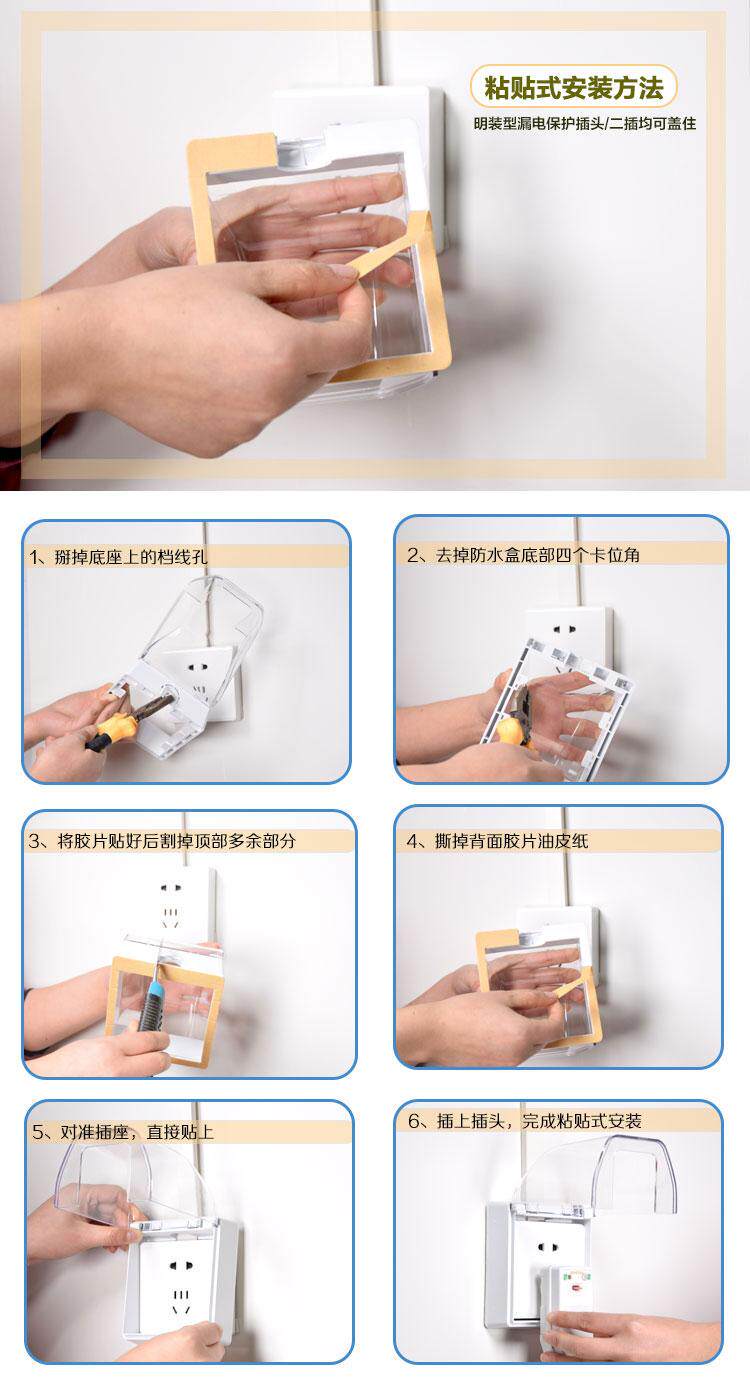 粘贴式安装方法
明装型漏电保护插头/二插均可盖住

1、掰掉底座上的档线孔

2、去掉防水盒底部四个卡位角

3、将胶片贴好后割掉顶部多余部分

4、撕掉背面胶片油皮纸

5、对准插座，直接贴上

6、插上插头，完成粘贴式安装