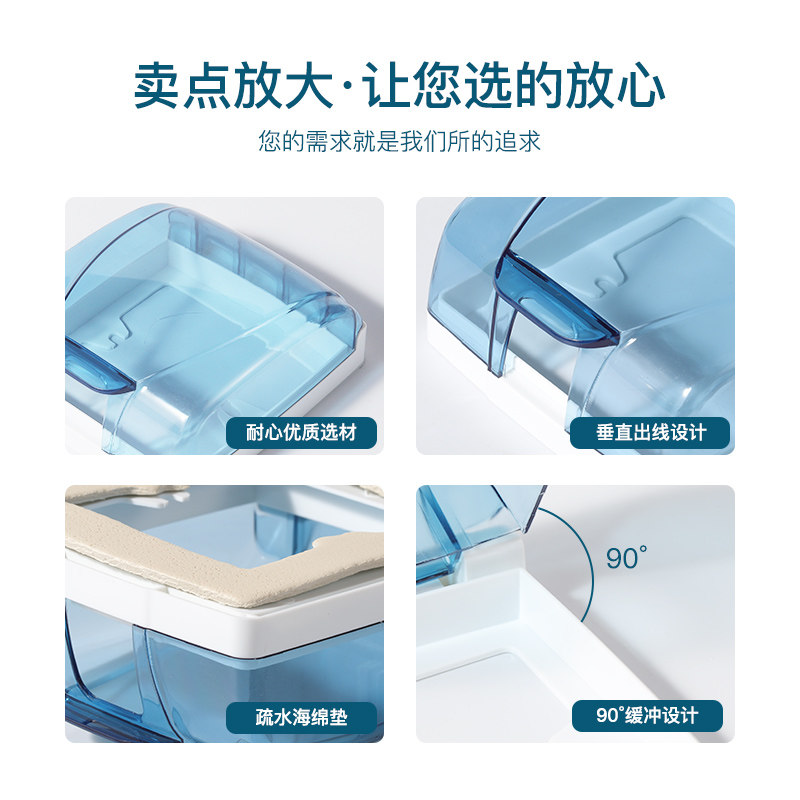 卖点放大·让您选的放心

您的需求就是我们所的追求

耐心优质选材

垂直出线设计

疏水海绵垫

90°

90°缓冲设计