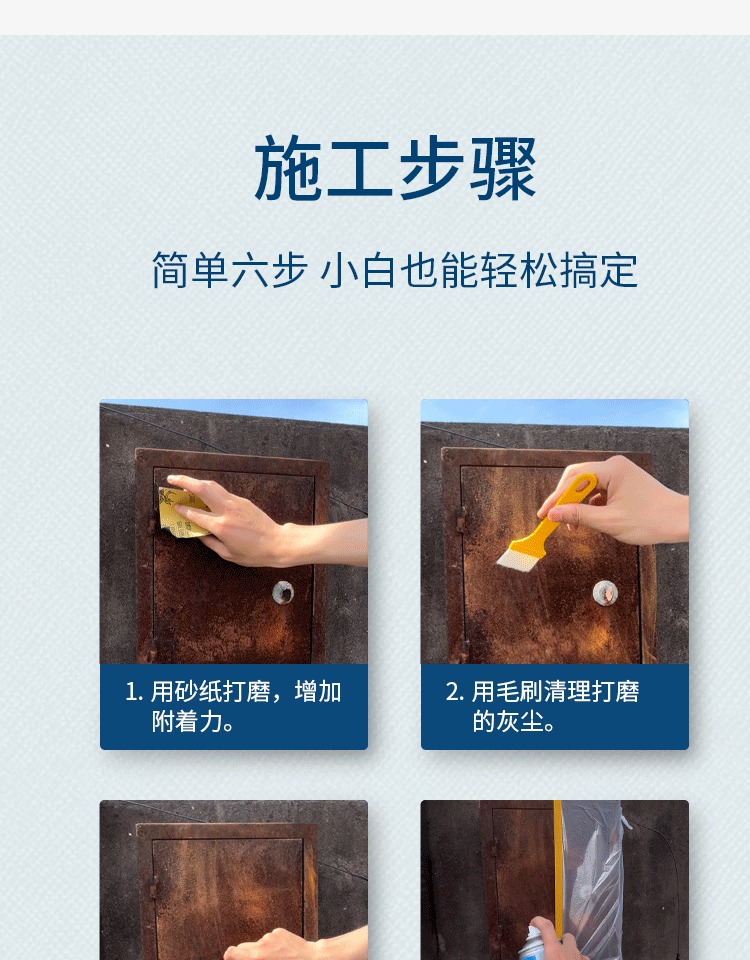 施工步骤

简单六步 小白也能轻松搞定

1. 用砂纸打磨，增加附着力。

2. 用毛刷清理打磨的灰尘。