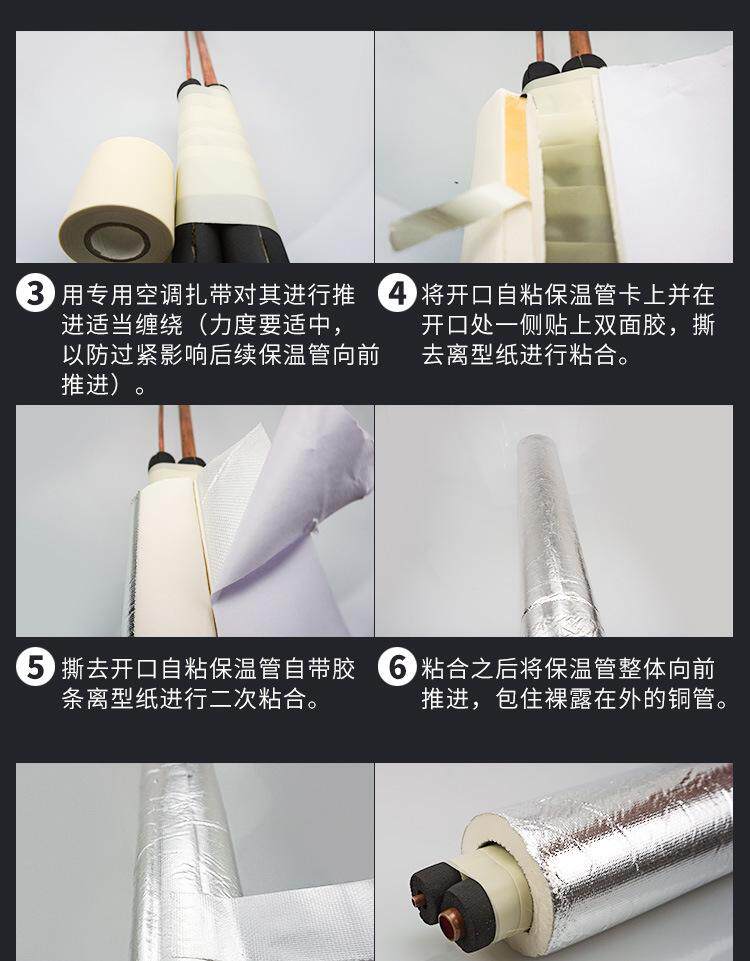 3 用专用空调扎带对其进行推进适当缠绕（力度要适中，以防过紧影响后续保温管向前推进）。

4 将开口自粘保温管卡上并在开口处一侧贴上双面胶，撕去离型纸进行粘合。

5 撕去开口自粘保温管自带胶条离型纸进行二次粘合。

6 粘合之后将保温管整体向前推进，包住裸露在外的铜管。