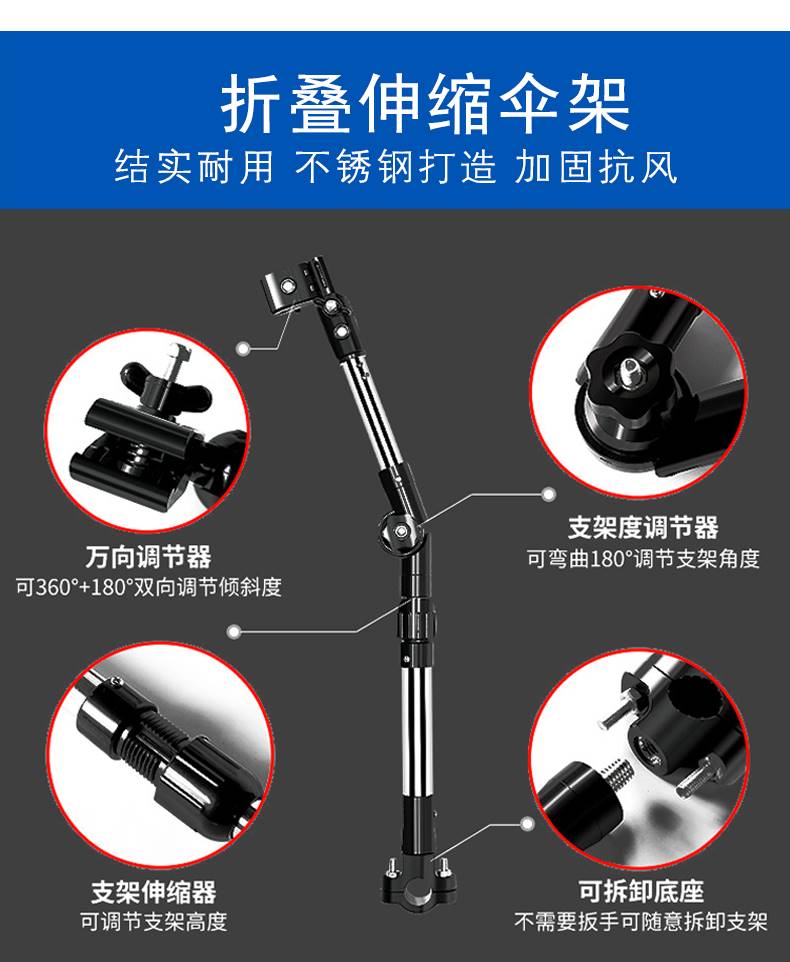 折叠伸缩伞架

结实耐用 不锈钢打造 加固抗风

万向调节器

可360°+180°双向调节倾斜度

支架度调节器

可弯曲180°调节支架角度

支架伸缩器

可调节支架高度

可拆卸底座

不需要扳手可随意拆卸支架