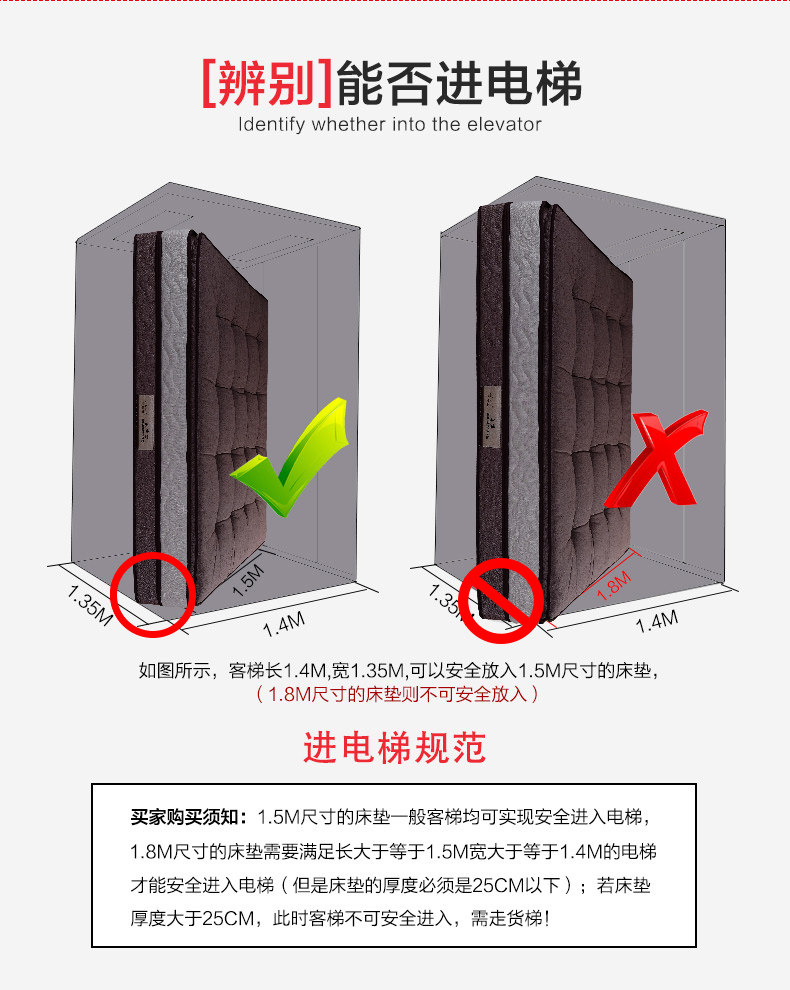 [辨别]能否进电梯
Identify whether into the elevator

1.35M
1.5M
1.4M

1.35M
1.8M
1.4M

如图所示，客梯长1.4M,宽1.35M,可以安全放入1.5M尺寸的床垫，
（1.8M尺寸的床垫则不可安全放入）

进电梯规范

买家购买须知：1.5M尺寸的床垫一般客梯均可实现安全进入电梯，1.8M尺寸的床垫需要满足长大于等于1.5M宽大于等于1.4M的电梯才能安全进入电梯（但是床垫的厚度必须是25CM以下）；若床垫厚度大于25CM，此时客梯不可安全进入，需走货梯！