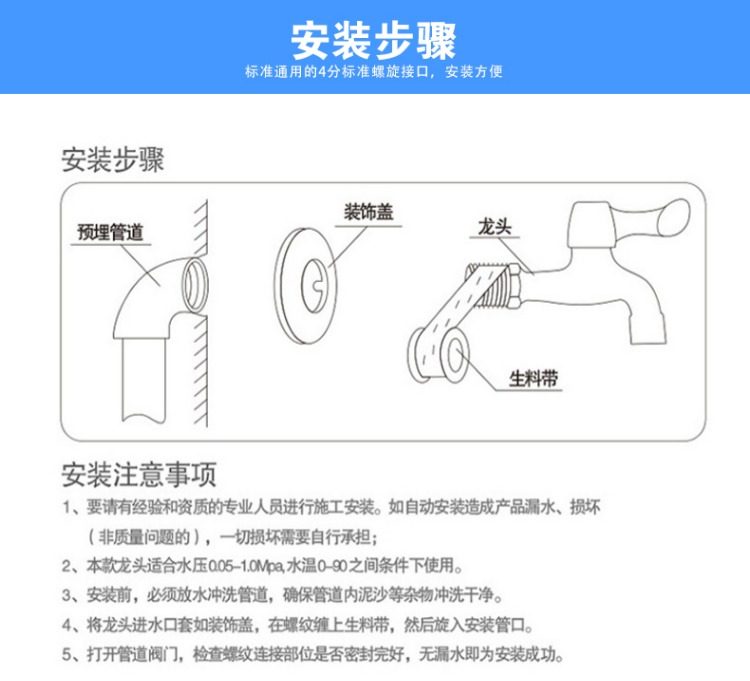 安装步骤
标准通用的4分标准螺旋接口，安装方便

安装步骤

预埋管道

装饰盖

龙头

生料带

安装注意事项

1、要请有经验和资质的专业人员进行施工安装。如自动安装造成产品漏水、损坏（非质量问题的），一切损坏需要自行承担；

2、本款龙头适合水压0.05-1.0Mpa,水温0-90之间条件下使用。

3、安装前，必须放水冲洗管道，确保管道内泥沙等杂物冲洗干净。

4、将龙头进水口套如装饰盖，在螺纹缠上生料带，然后旋入安装管口。

5、打开管道阀门，检查螺纹连接部位是否密封完好，无漏水即为安装成功。