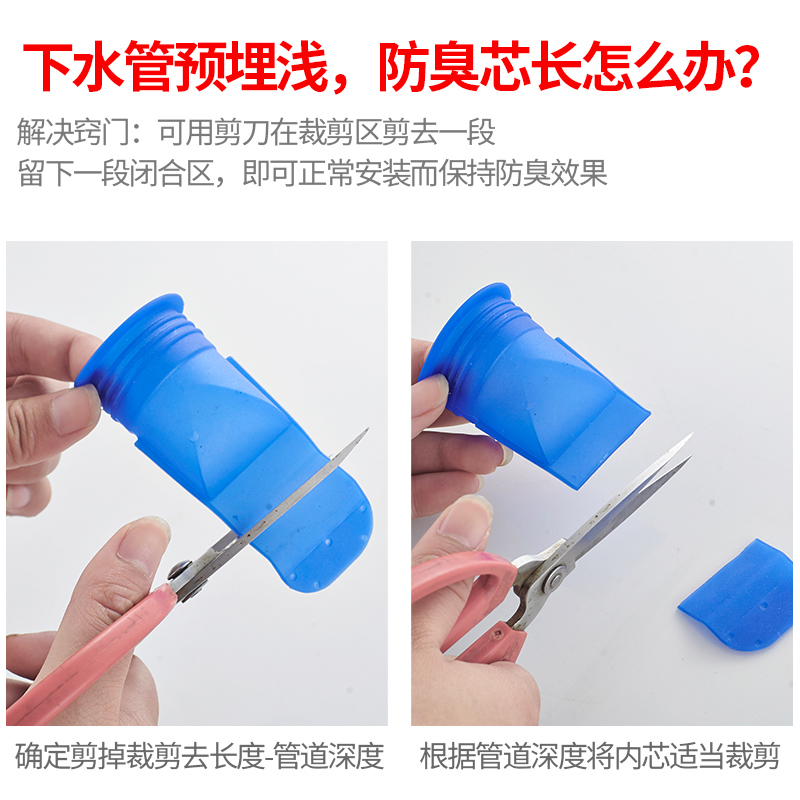 下水管预埋浅，防臭芯长怎么办？

解决窍门：可用剪刀在裁剪区剪去一段
留下一段闭合区，即可正常安装而保持防臭效果

确定剪掉裁剪去长度-管道深度

根据管道深度将内芯适当裁剪