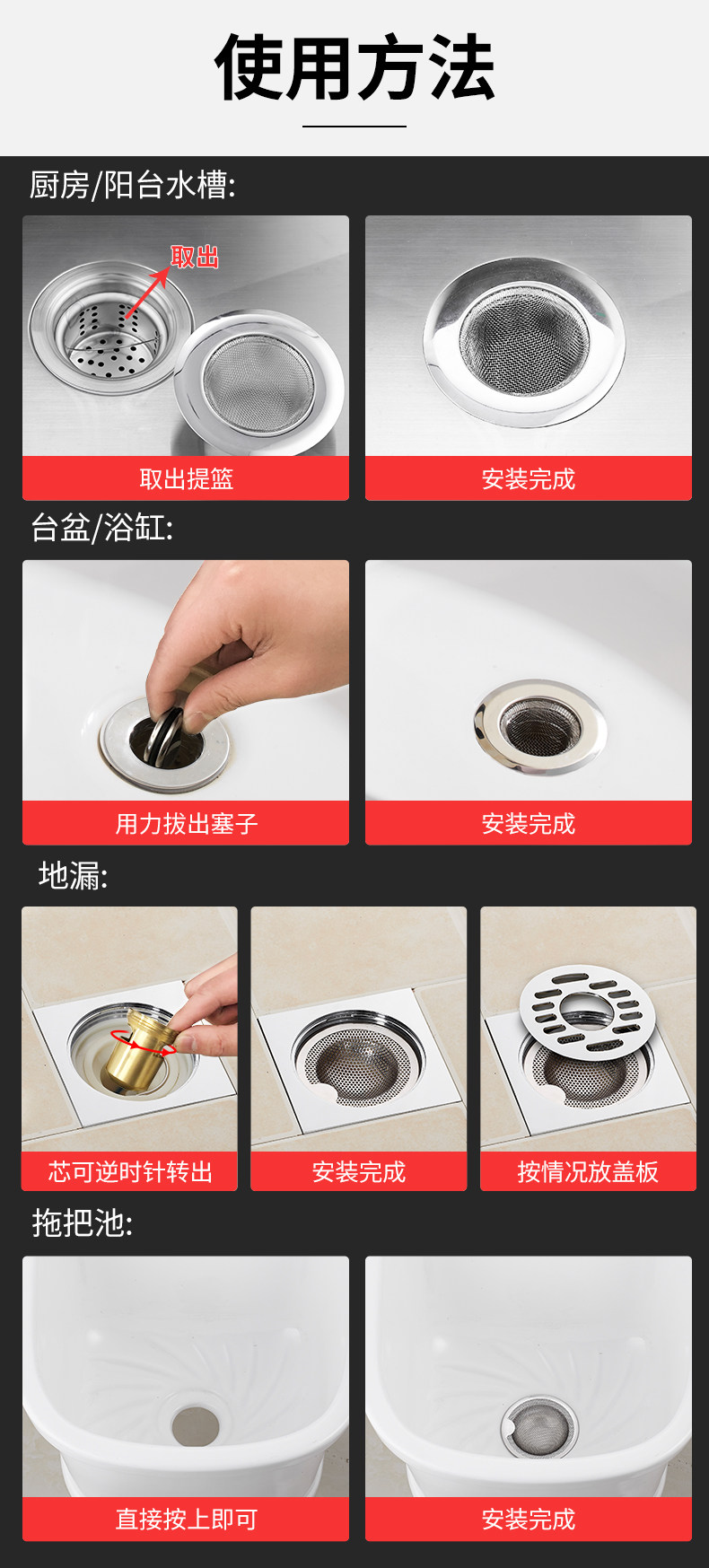 使用方法

厨房/阳台水槽:

取出

取出提篮

安装完成

台盆/浴缸:

用力拔出塞子

安装完成

地漏:

芯可逆时针转出

安装完成

按情况放盖板

拖把池:

直接按上即可

安装完成