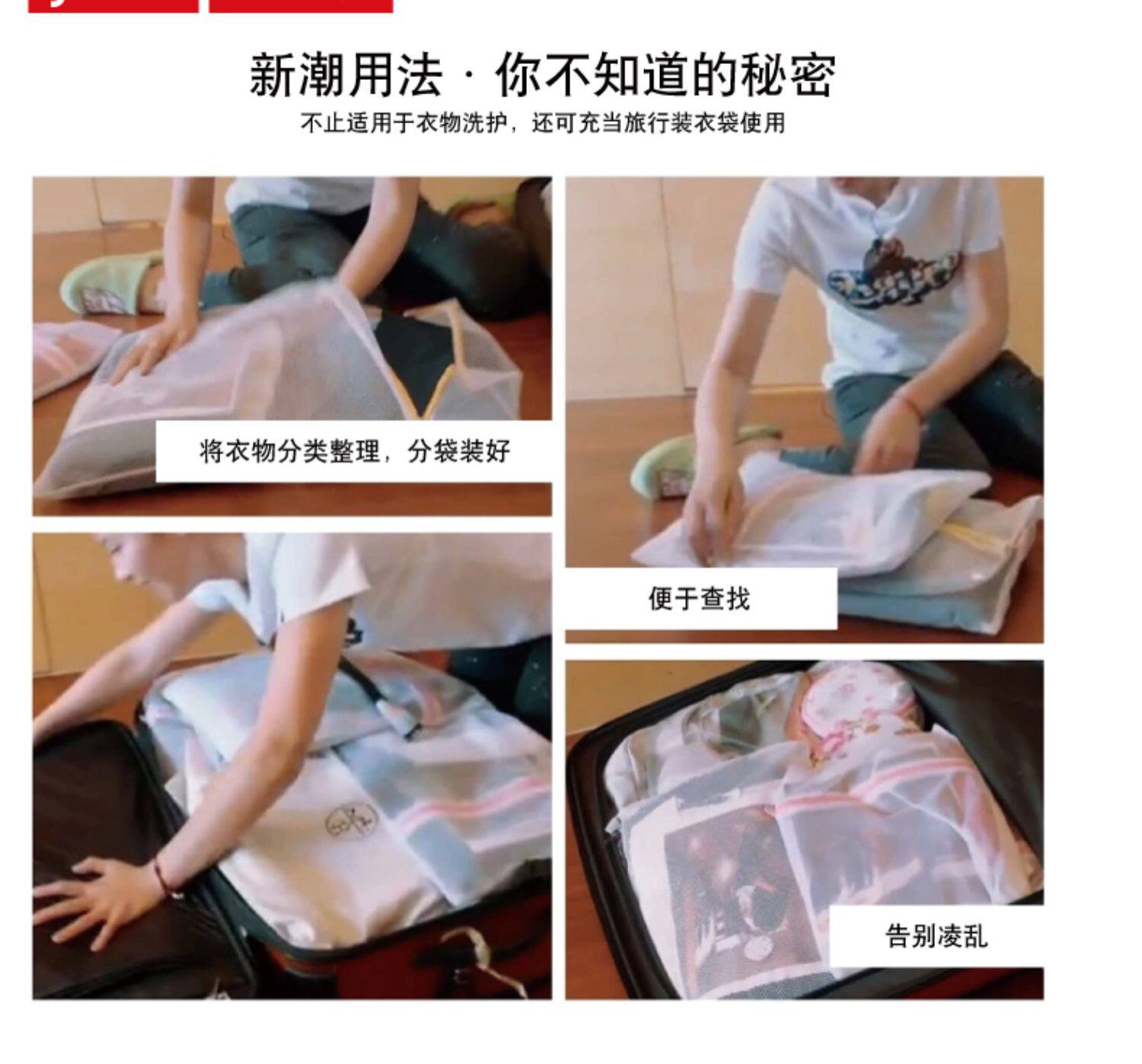 新潮用法 · 你不知道的秘密

不止适用于衣物洗护，还可充当旅行装衣袋使用

将衣物分类整理，分袋装好

便于查找

告别凌乱