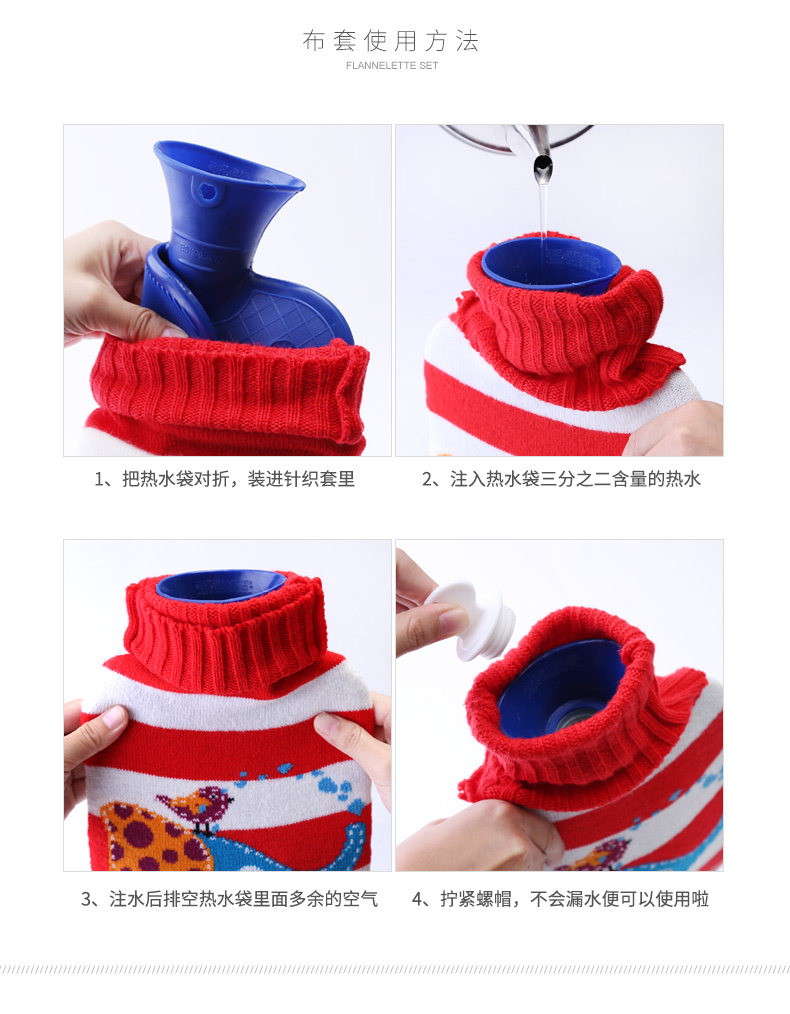 布套使用方法
FLANNELETTE SET

1、把热水袋对折，装进针织套里

2、注入热水袋三分之二含量的热水

3、注水后排空热水袋里面多余的空气

4、拧紧螺帽，不会漏水便可以使用啦