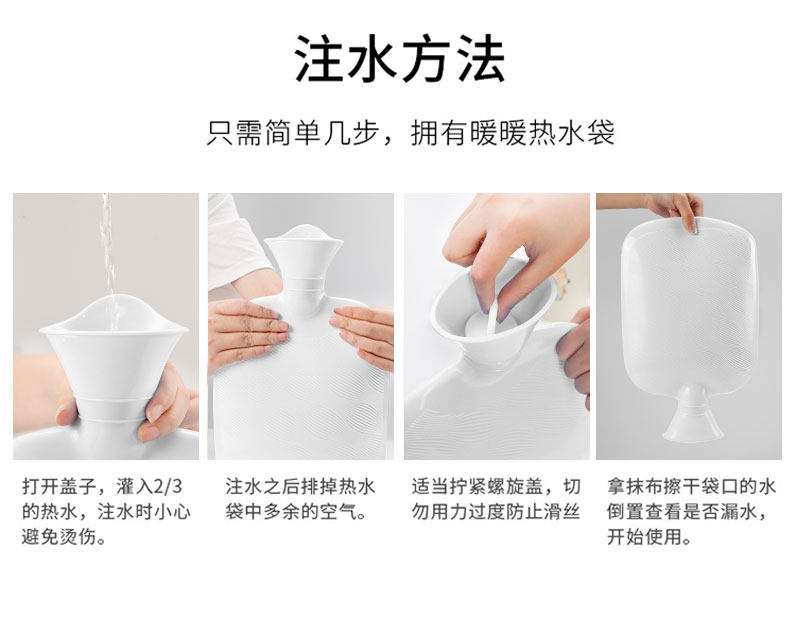 注水方法

只需简单几步，拥有暖暖热水袋

打开盖子，灌入2/3的热水，注水时小心避免烫伤。

注水之后排掉热水袋中多余的空气。

适当拧紧螺旋盖，切勿用力过度防止滑丝

拿抹布擦干袋口的水倒置查看是否漏水，开始使用。