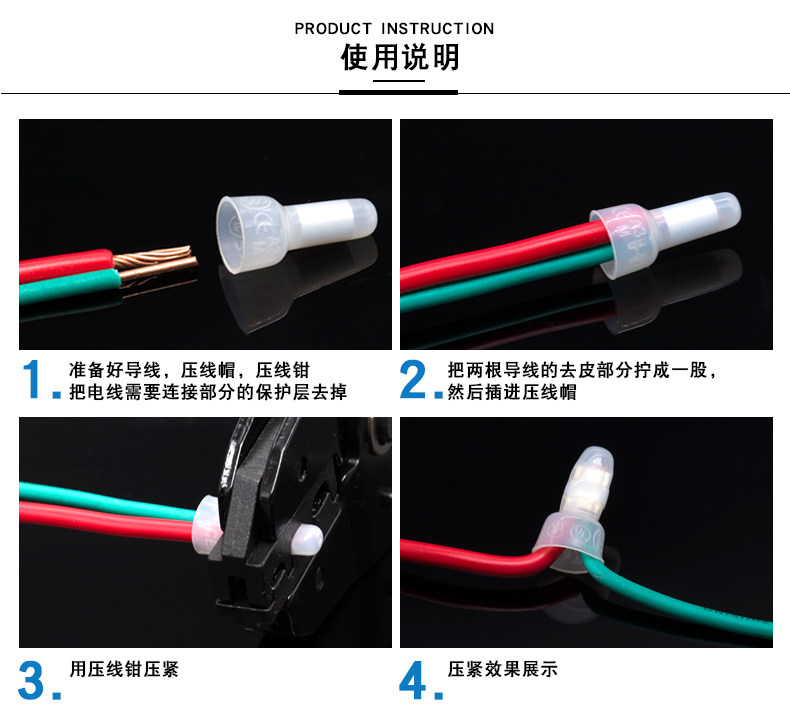 PRODUCT INSTRUCTION
使用说明

1. 准备好导线，压线帽，压线钳
把电线需要连接部分的保护层去掉

2. 把两根导线的去皮部分拧成一股，
然后插进压线帽

3. 用压线钳压紧

4. 压紧效果展示