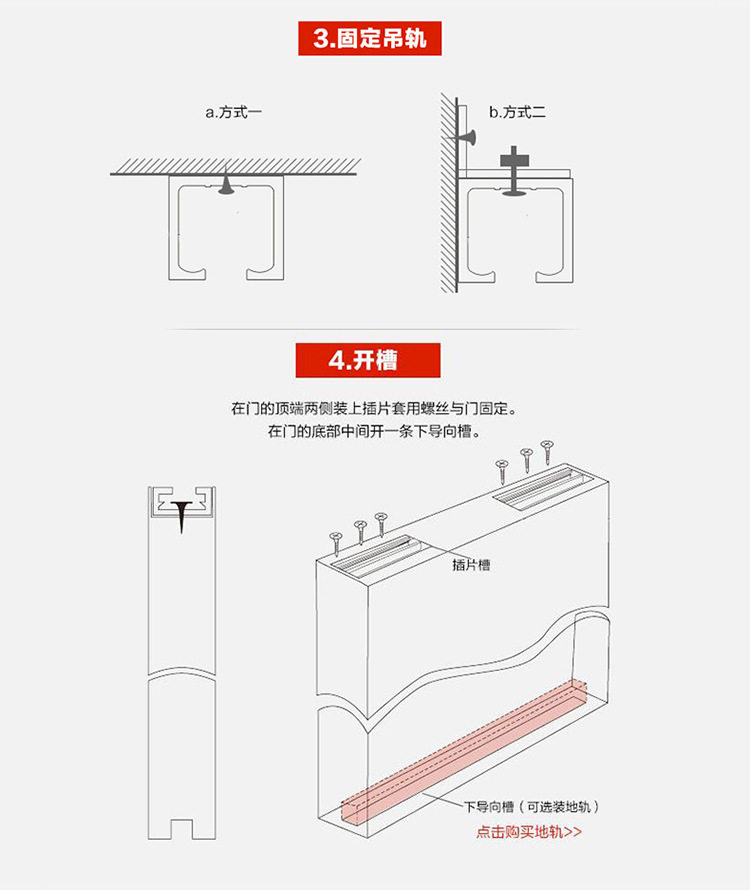 3.固定吊轨

a.方式一

b.方式二

4.开槽

在门的顶端两侧装上插片套用螺丝与门固定。
在门的底部中间开一条下导向槽。

插片槽

下导向槽（可选装地轨）

点击购买地轨>>