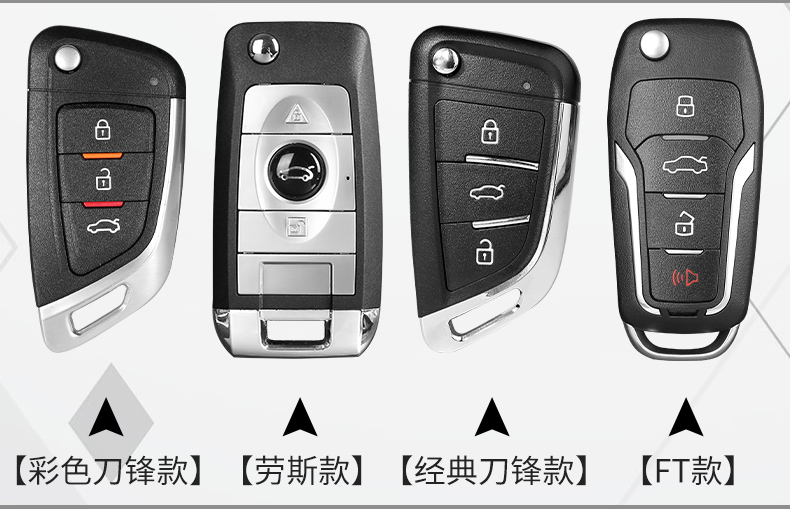 【彩色刀锋款】 【劳斯款】 【经典刀锋款】 【FT款】