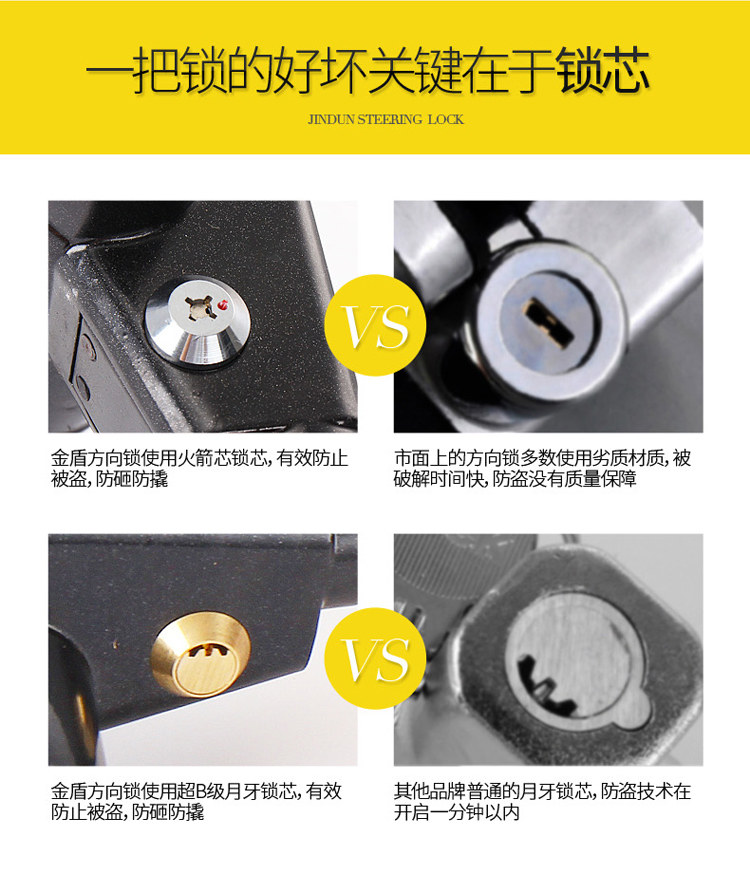 一把锁的好坏关键在于锁芯

JINDUN STEERING LOCK

VS

金盾方向锁使用火箭芯锁芯，有效防止被盗，防砸防撬

市面上的方向锁多数使用劣质材质，被破解时间快，防盗没有质量保障

VS

金盾方向锁使用超B级月牙锁芯，有效防止被盗，防砸防撬

其他品牌普通的月牙锁芯，防盗技术在开启一分钟以内