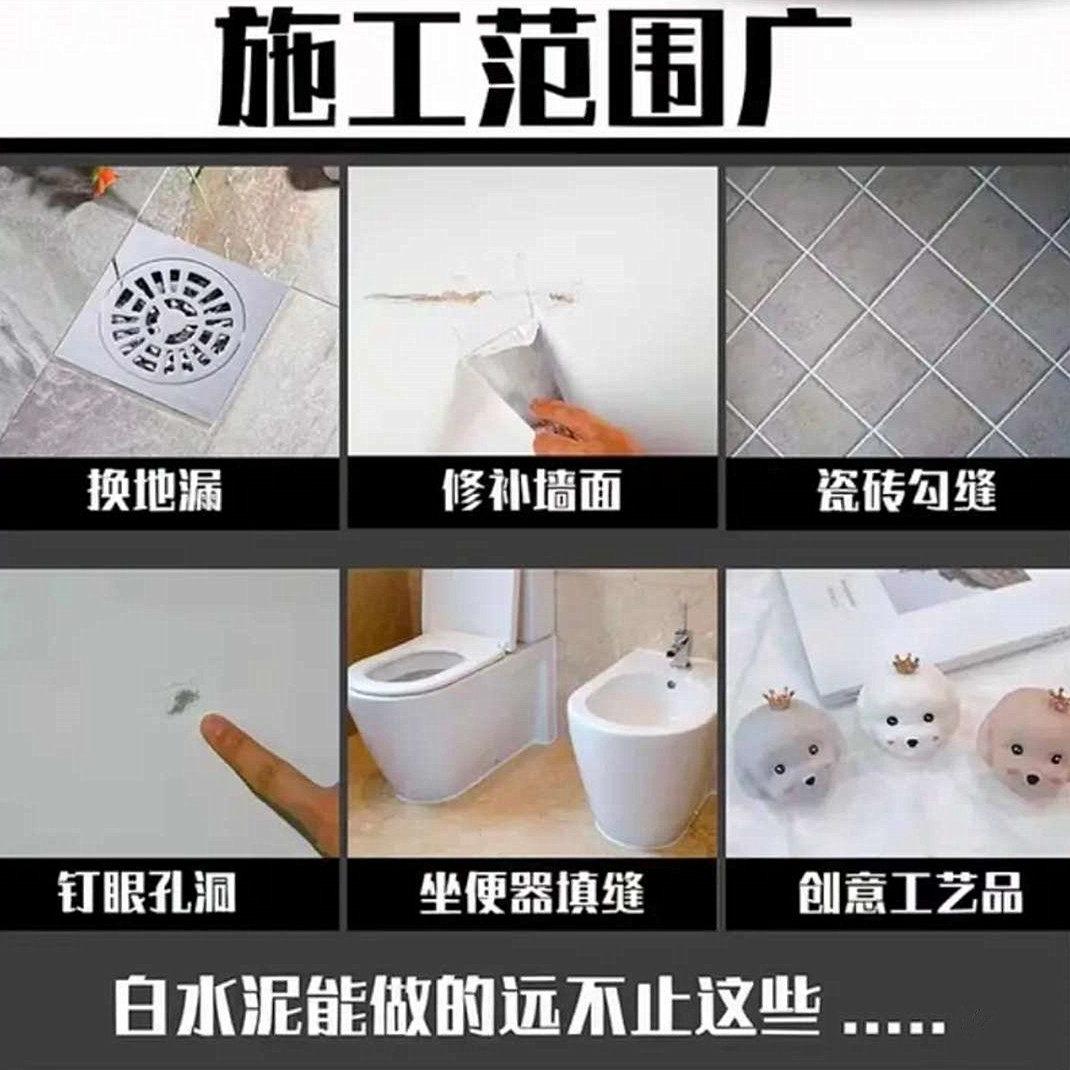 施工范围广

换地漏

修补墙面

瓷砖勾缝

钉眼孔洞

坐便器填缝

创意工艺品

白水泥能做的远不止这些 .....