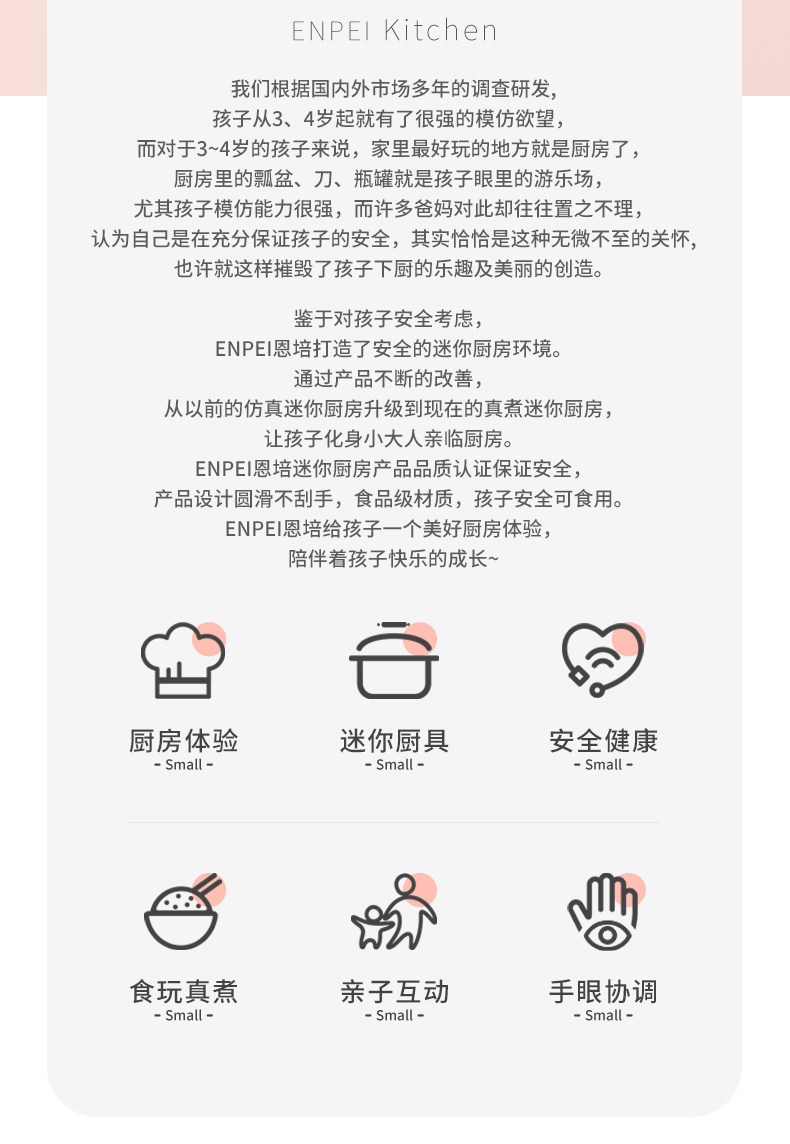 ENPEI Kitchen

我们根据国内外市场多年的调查研发，
孩子从3、4岁起就有了很强的模仿欲望，
而对于3~4岁的孩子来说，家里最好玩的地方就是厨房了，
厨房里的瓢盆、刀、瓶罐就是孩子眼里的游乐场，
尤其孩子模仿能力很强，而许多爸妈对此却往往置之不理，
认为自己是在充分保证孩子的安全，其实恰恰是这种无微不至的关怀，
也许就这样摧毁了孩子下厨的乐趣及美丽的创造。

鉴于对孩子安全考虑，
ENPEI恩培打造了安全的迷你厨房环境。
通过产品不断的改善，
从以前的仿真迷你厨房升级到现在的真煮迷你厨房，
让孩子化身小大人亲临厨房。
ENPEI恩培迷你厨房产品品质认证保证安全，
产品设计圆滑不刮手，食品级材质，孩子安全可食用。
ENPEI恩培给孩子一个美好厨房体验，
陪伴着孩子快乐的成长~

厨房体验
- Small -

迷你厨具
- Small -

安全健康
- Small -

食玩真煮
- Small -

亲子互动
- Small -

手眼协调
- Small -