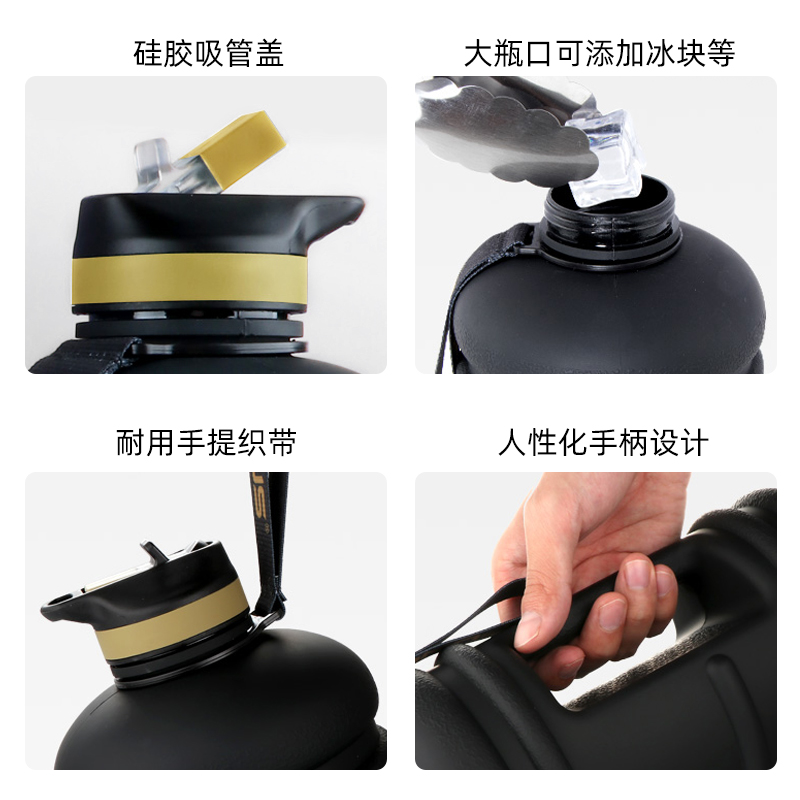 硅胶吸管盖

大瓶口可添加冰块等

耐用手提织带

人性化手柄设计