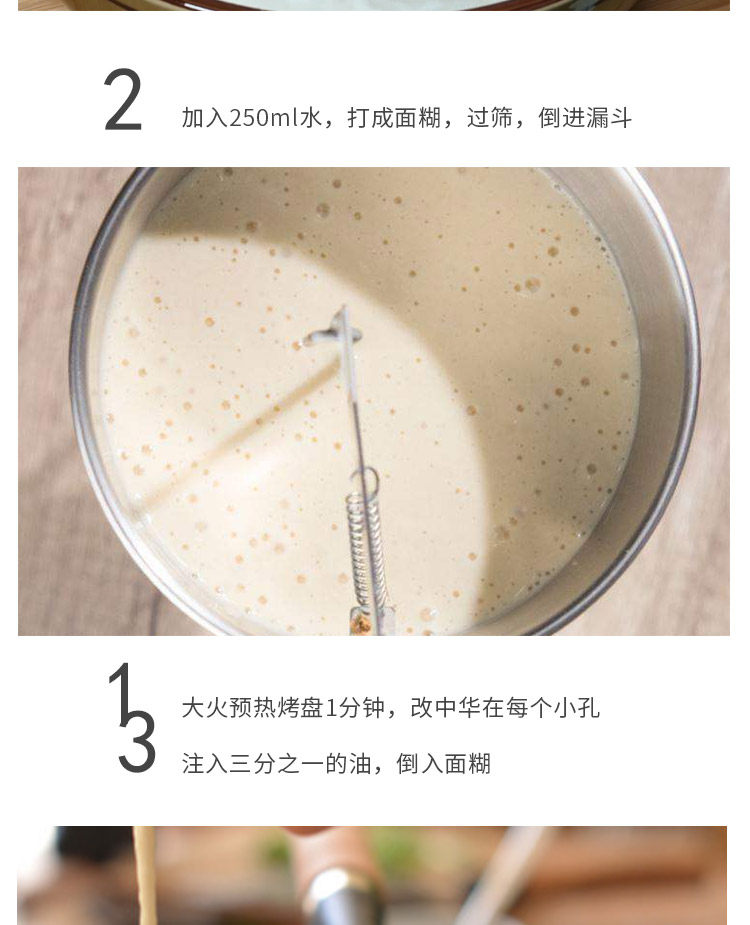 2
加入250ml水，打成面糊，过筛，倒进漏斗

13
大火预热烤盘1分钟，改中华在每个小孔
注入三分之一的油，倒入面糊