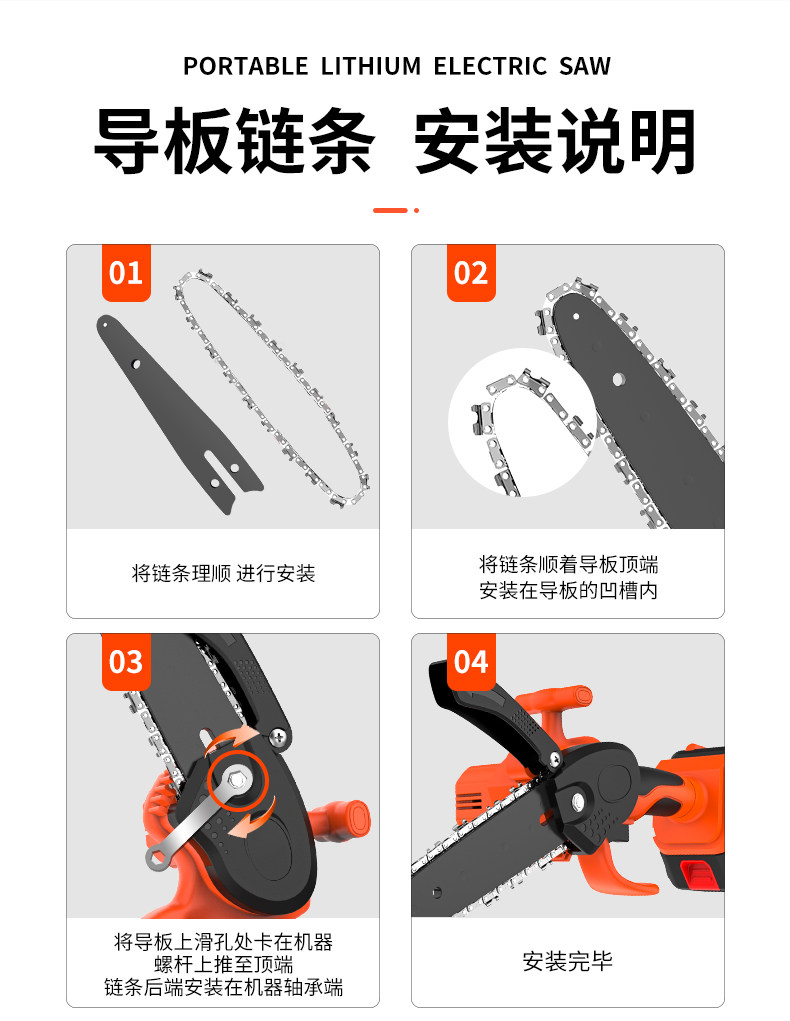 PORTABLE LITHIUM ELECTRIC SAW

导板链条 安装说明

01

将链条理顺 进行安装

02

将链条顺着导板顶端
安装在导板的凹槽内

03

将导板上滑孔处卡在机器
螺杆上推至顶端
链条后端安装在机器轴承端

04

安装完毕