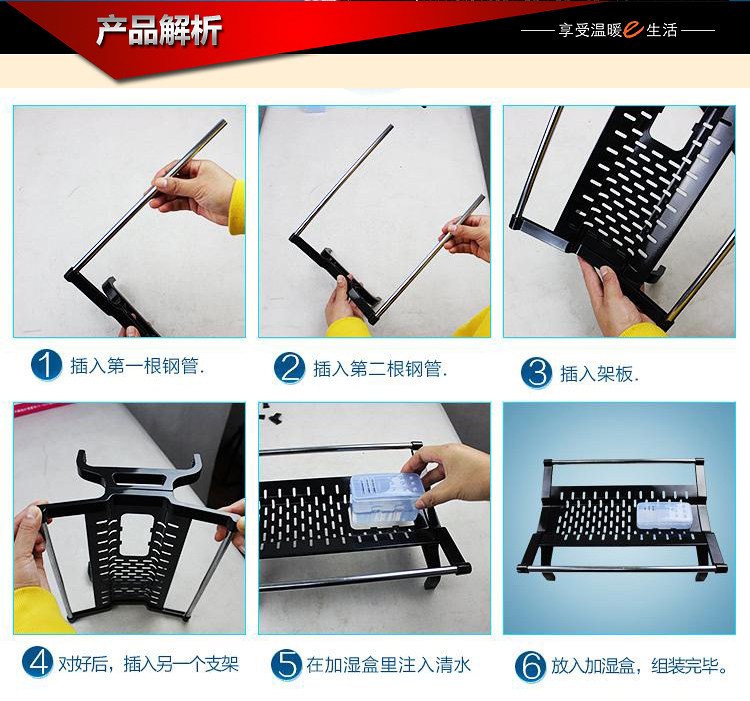 产品解析

—— 享受温暖e生活 ——

1 插入第一根钢管.

2 插入第二根钢管.

3 插入架板.

4 对好后，插入另一个支架

5 在加湿盒里注入清水

6 放入加湿盒，组装完毕。