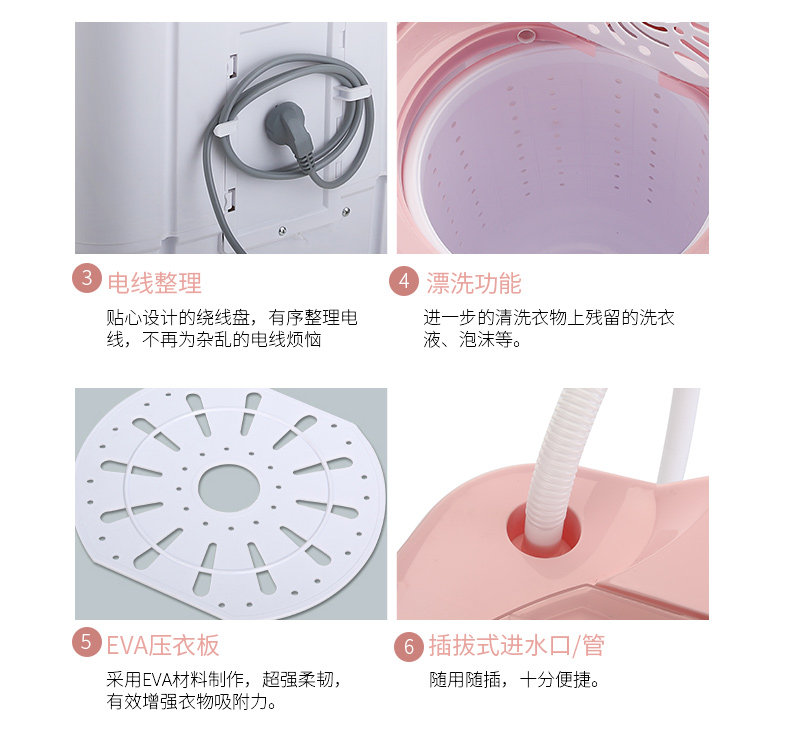 3 电线整理

贴心设计的绕线盘，有序整理电线，不再为杂乱的电线烦恼

4 漂洗功能

进一步的清洗衣物上残留的洗衣液、泡沫等。

5 EVA压衣板

采用EVA材料制作，超强柔韧，有效增强衣物吸附力。

6 插拔式进水口/管

随用随插，十分便捷。