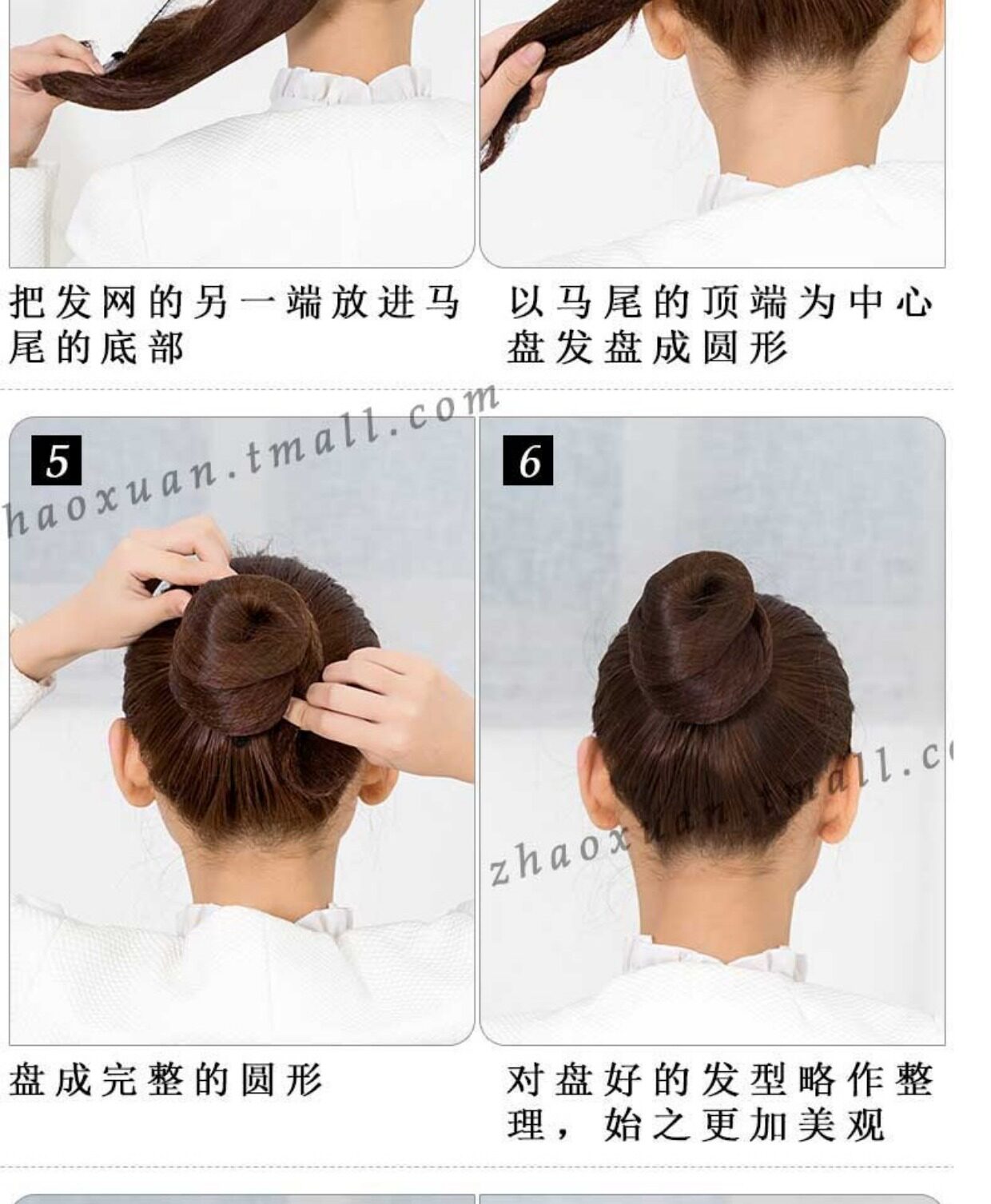 把发网的另一端放进马尾的底部

以马尾的顶端为中心盘发盘成圆形

haoxuan.tmall.com

5

6

zhaoxuan.tmall.c

盘成完整的圆形

对盘好的发型略作整理，始之更加美观