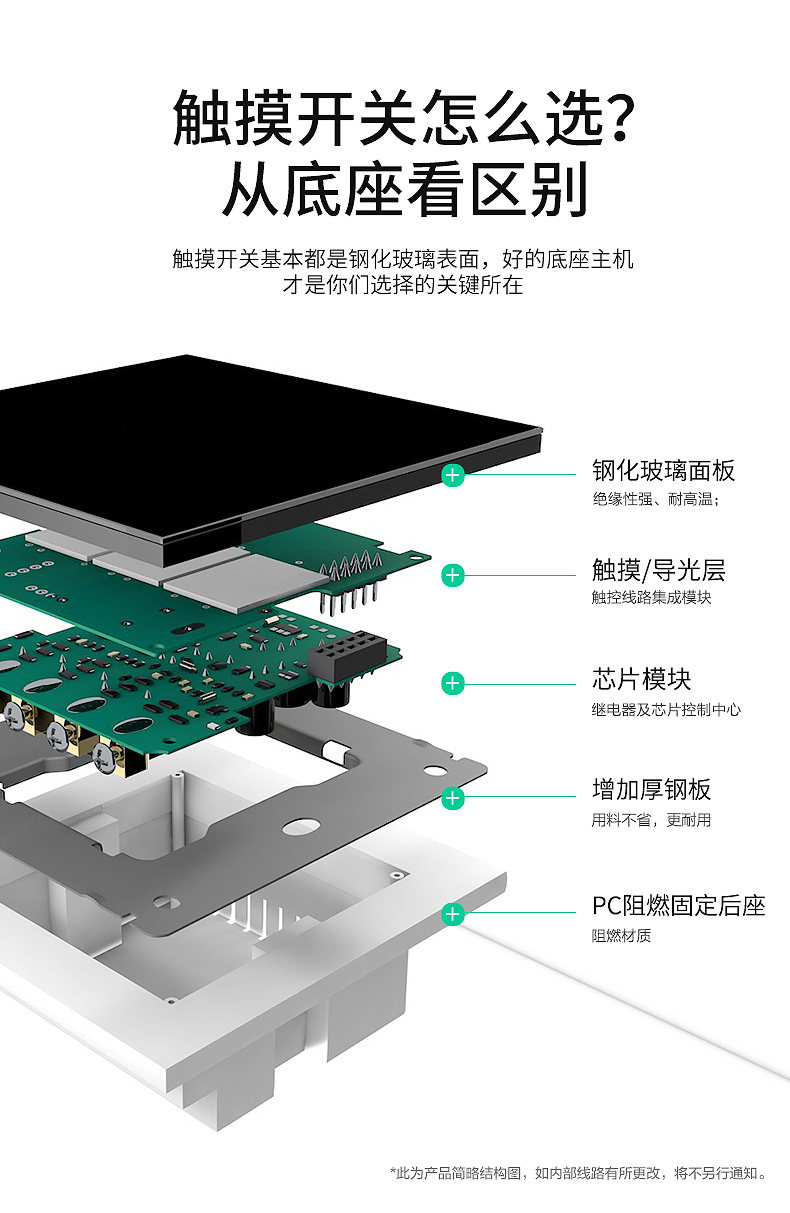 触摸开关怎么选?
从底座看区别

触摸开关基本都是钢化玻璃表面，好的底座主机才是你们选择的关键所在

钢化玻璃面板
绝缘性强、耐高温；

触摸/导光层
触控线路集成模块

芯片模块
继电器及芯片控制中心

增加厚钢板
用料不省，更耐用

PC阻燃固定后座
阻燃材质

*此为产品简略结构图，如内部线路有所更改，将不另行通知。