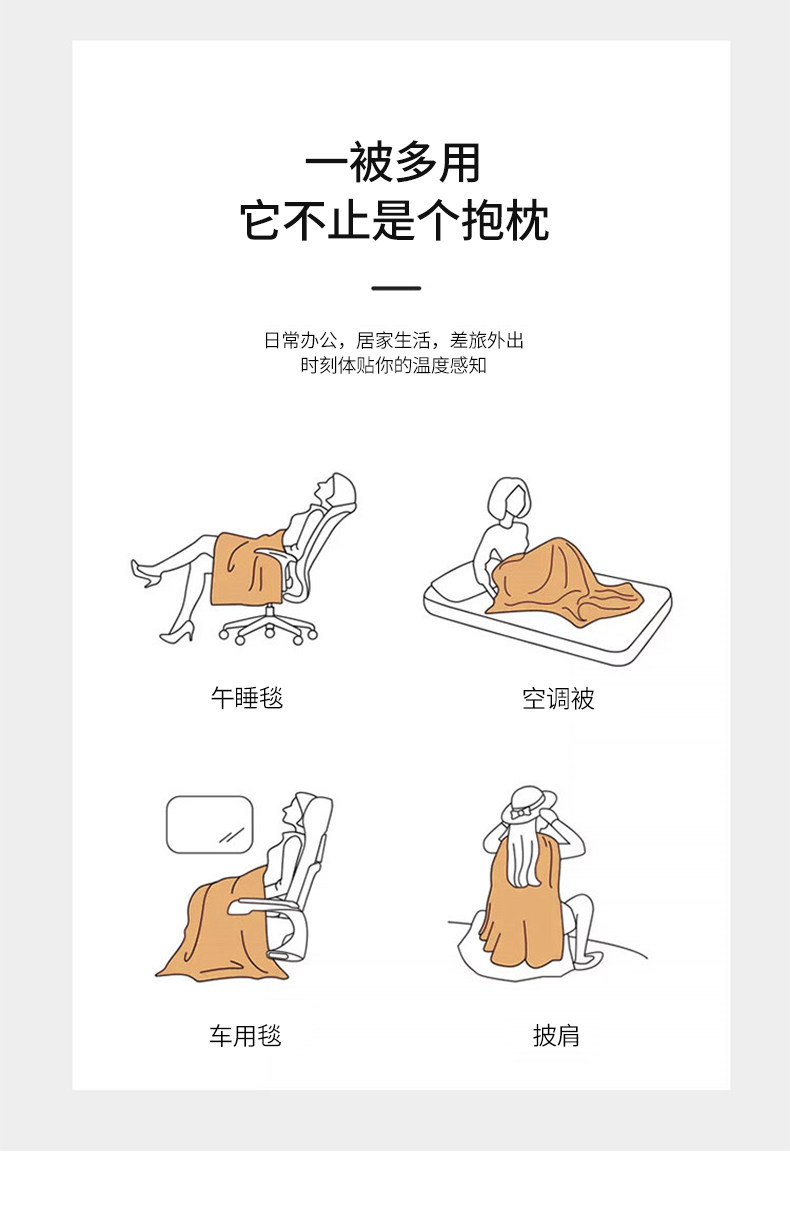 一被多用
它不止是个抱枕

日常办公，居家生活，差旅外出
时刻体贴你的温度感知

午睡毯

空调被

车用毯

披肩