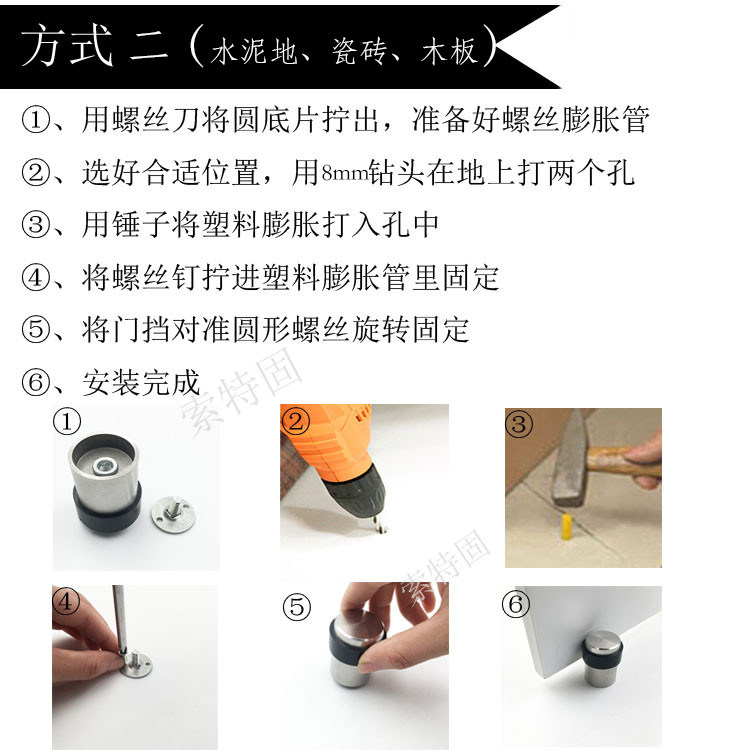 方式二（水泥地、瓷砖、木板）

①、用螺丝刀将圆底片拧出，准备好螺丝膨胀管

②、选好合适位置，用8mm钻头在地上打两个孔

③、用锤子将塑料膨胀打入孔中

④、将螺丝钉拧进塑料膨胀管里固定

⑤、将门挡对准圆形螺丝旋转固定

⑥、安装完成

索特固

①

②

③

索特固

④

⑤

⑥