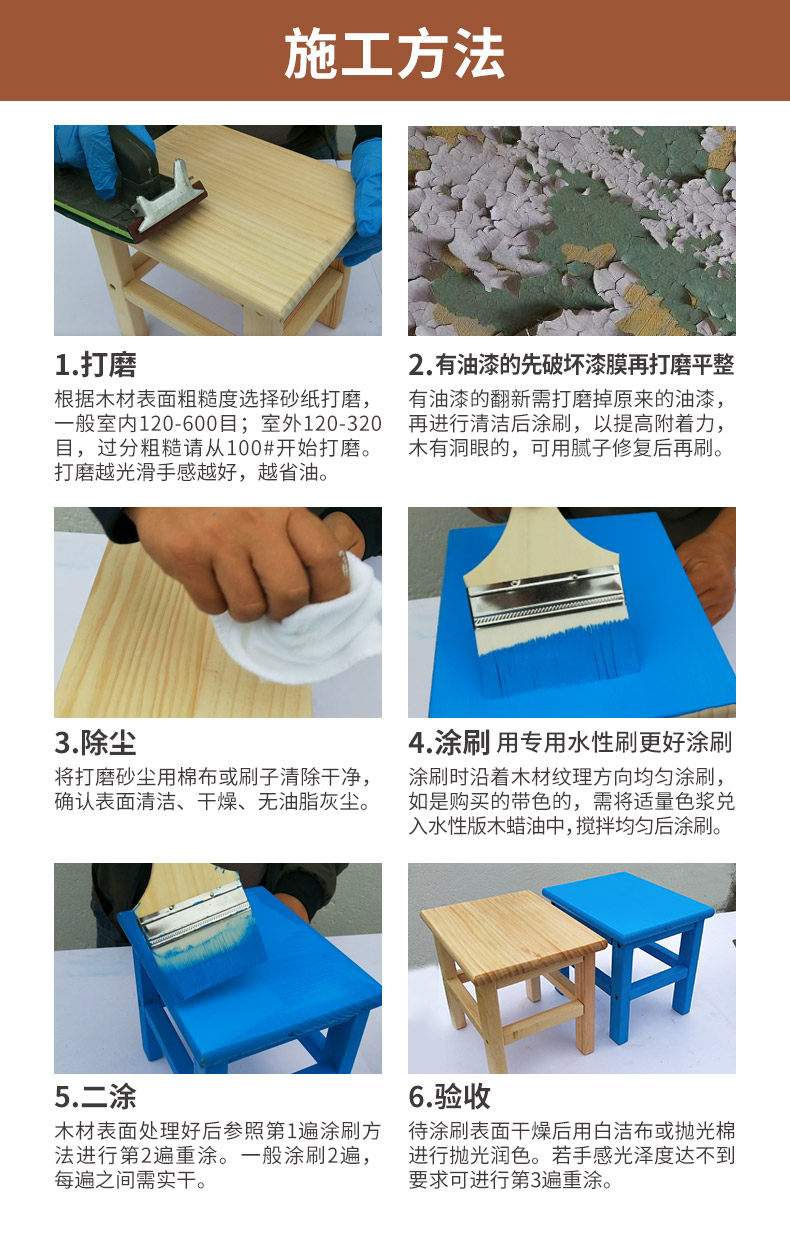 施工方法

1.打磨
根据木材表面粗糙度选择砂纸打磨，一般室内120-600目；室外120-320目，过分粗糙请从100#开始打磨。打磨越光滑手感越好，越省油。

2.有油漆的先破坏漆膜再打磨平整
有油漆的翻新需打磨掉原来的油漆，再进行清洁后涂刷，以提高附着力，木有洞眼的，可用腻子修复后再刷。

3.除尘
将打磨砂尘用棉布或刷子清除干净，确认表面清洁、干燥、无油脂灰尘。

4.涂刷 用专用水性刷更好涂刷
涂刷时沿着木材纹理方向均匀涂刷，如是购买的带色的，需将适量色浆兑入水性版木蜡油中，搅拌均匀后涂刷。

5.二涂
木材表面处理好后参照第1遍涂刷方法进行第2遍重涂。一般涂刷2遍，每遍之间需实干。

6.验收
待涂刷表面干燥后用白洁布或抛光棉进行抛光润色。若手感光泽度达不到要求可进行第3遍重涂。