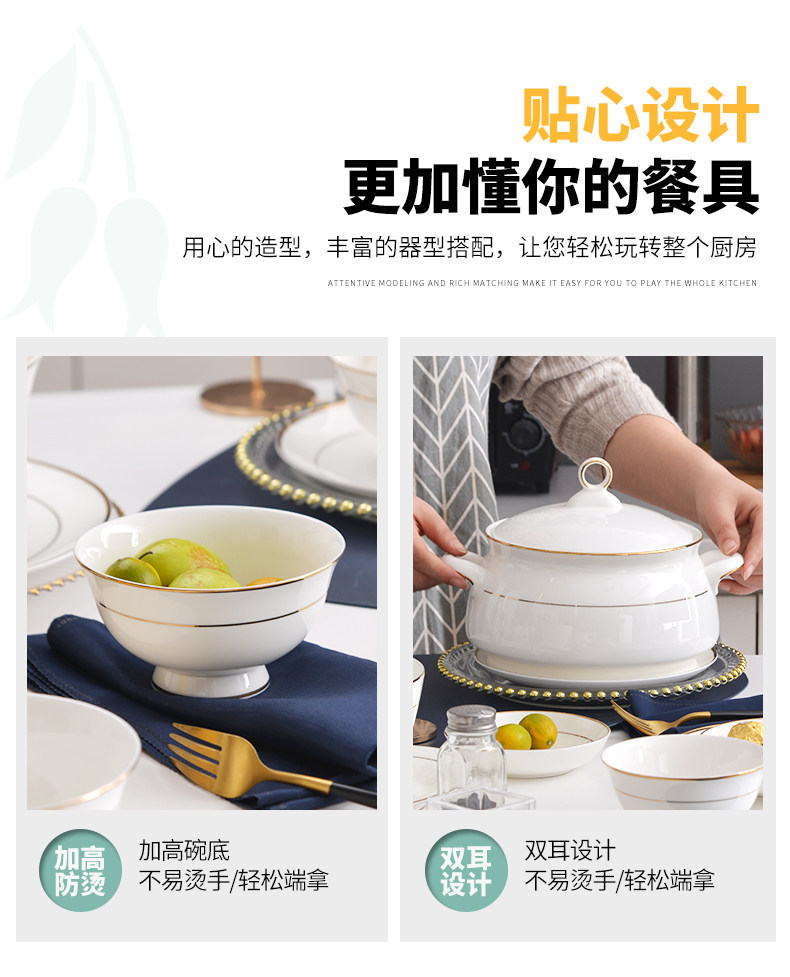 贴心设计
更加懂你的餐具

用心的造型，丰富的器型搭配，让您轻松玩转整个厨房

ATTENTIVE MODELING AND RICH MATCHING MAKE IT EASY FOR YOU TO PLAY THE WHOLE KITCHEN

加高防烫

加高碗底
不易烫手/轻松端拿

双耳设计

双耳设计
不易烫手/轻松端拿