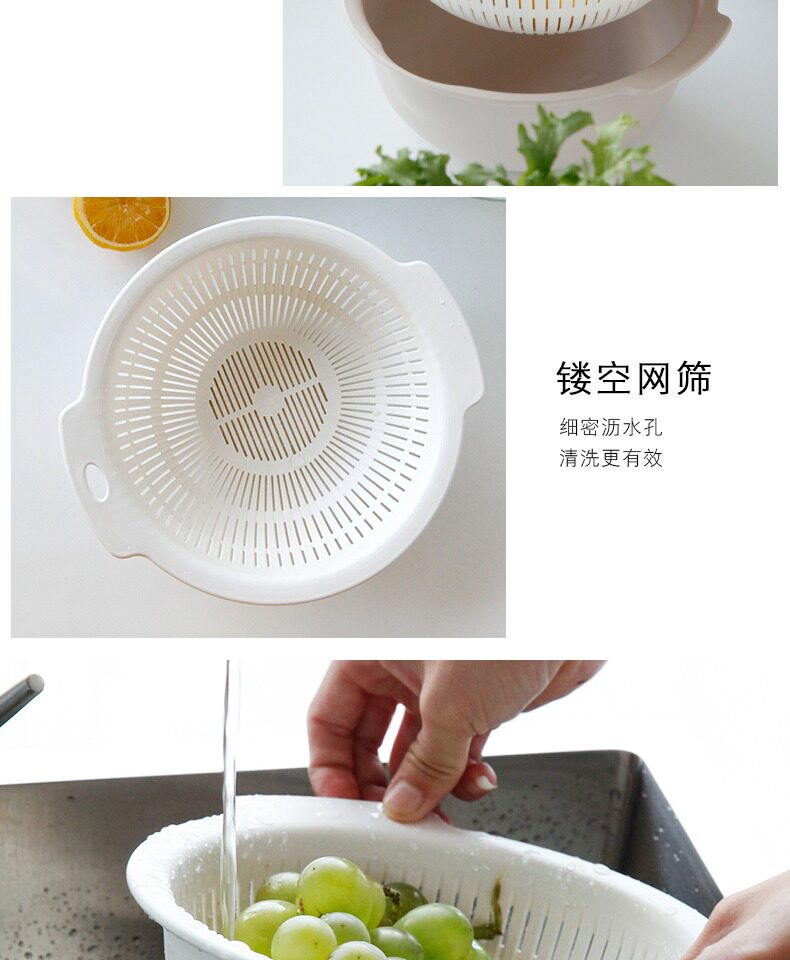 镂空网筛

细密沥水孔
清洗更有效