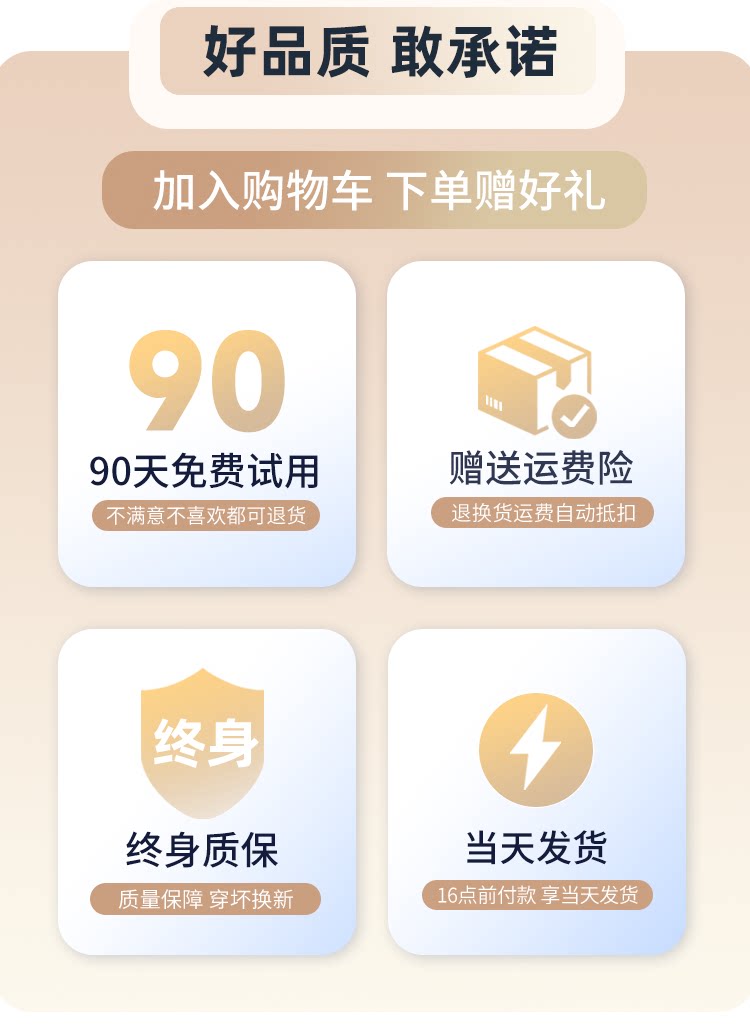 好品质 敢承诺

加入购物车 下单赠好礼

90

90天免费试用

不满意不喜欢都可退货

赠送运费险

退换货运费自动抵扣

终身

终身质保

质量保障 穿坏换新

当天发货

16点前付款 享当天发货