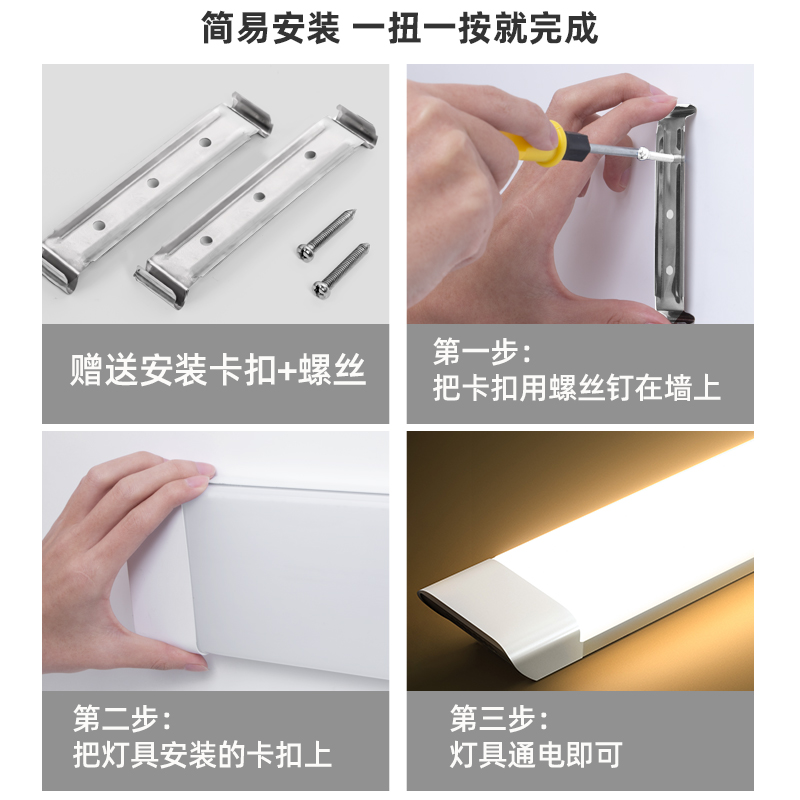 简易安装 一扭一按就完成

赠送安装卡扣+螺丝

第一步：
把卡扣用螺丝钉在墙上

第二步：
把灯具安装的卡扣上

第三步：
灯具通电即可