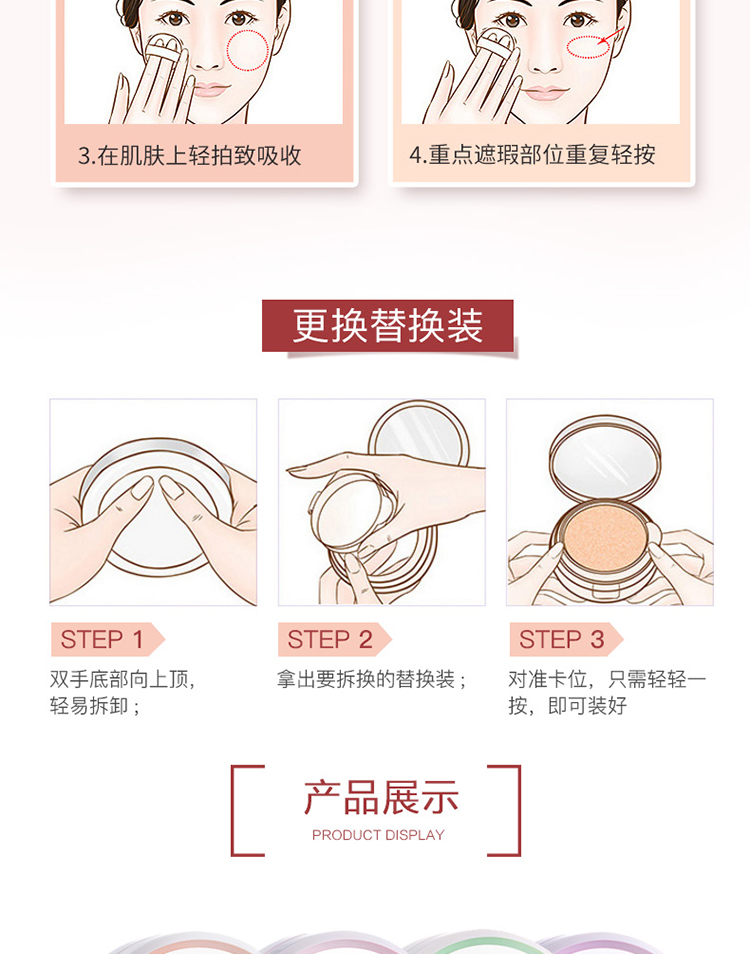 3.在肌肤上轻拍致吸收

4.重点遮瑕部位重复轻按

更换替换装

STEP 1

双手底部向上顶，轻易拆卸；

STEP 2

拿出要拆换的替换装；

STEP 3

对准卡位，只需轻轻一按，即可装好

产品展示

PRODUCT DISPLAY