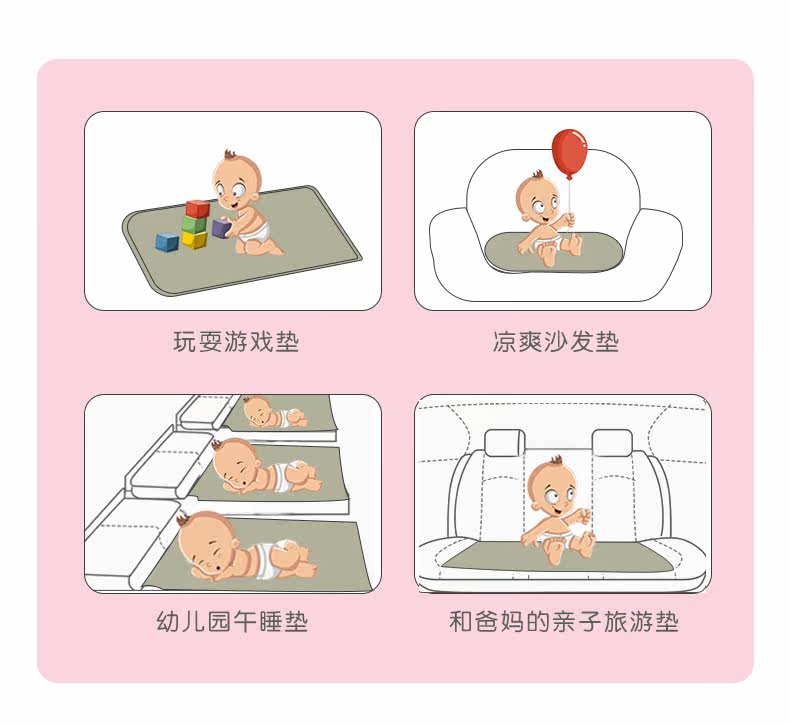 玩耍游戏垫

凉爽沙发垫

幼儿园午睡垫

和爸妈的亲子旅游垫