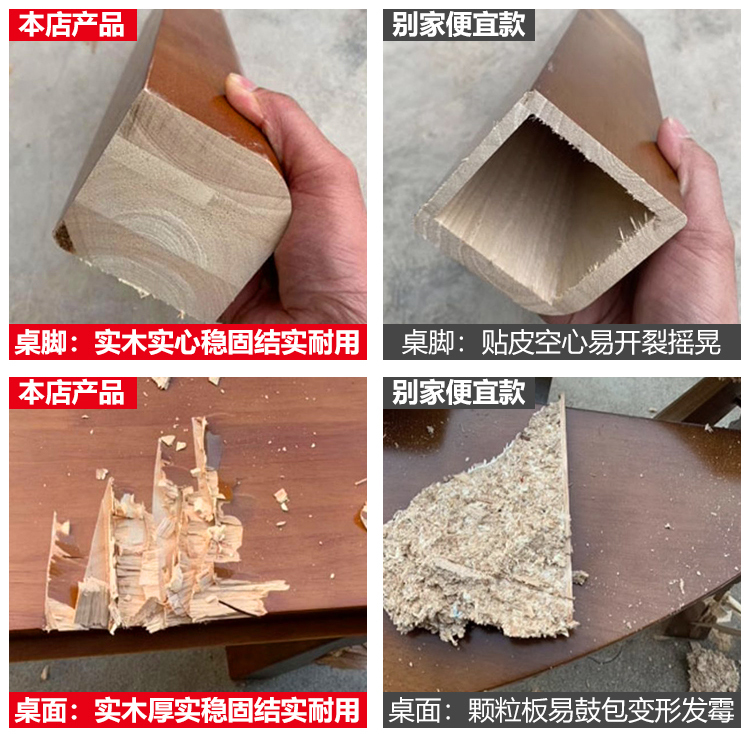 本店产品

桌脚：实木实心稳固结实耐用

别家便宜款

桌脚：贴皮空心易开裂摇晃

本店产品

桌面：实木厚实稳固结实耐用

别家便宜款

桌面：颗粒板易鼓包变形发霉