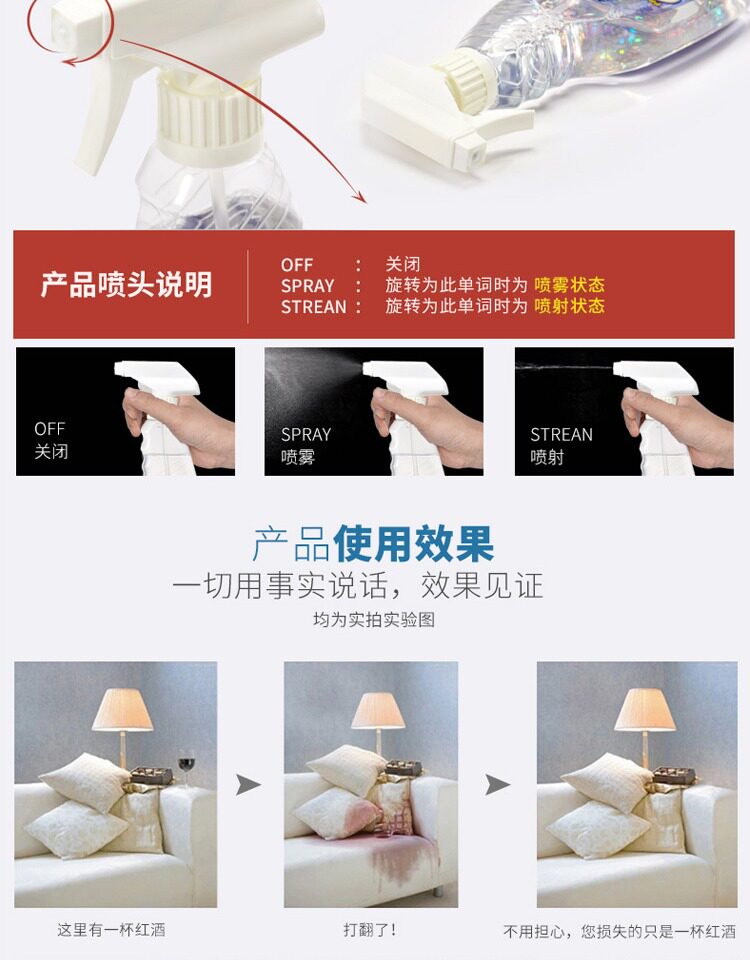 产品喷头说明

OFF : 关闭
SPRAY : 旋转为此单词时为 喷雾状态
STREAN : 旋转为此单词时为 喷射状态

OFF
关闭

SPRAY
喷雾

STREAN
喷射

产品使用效果

一切用事实说话，效果见证

均为实拍实验图

这里有一杯红酒

打翻了!

不用担心，您损失的只是一杯红酒