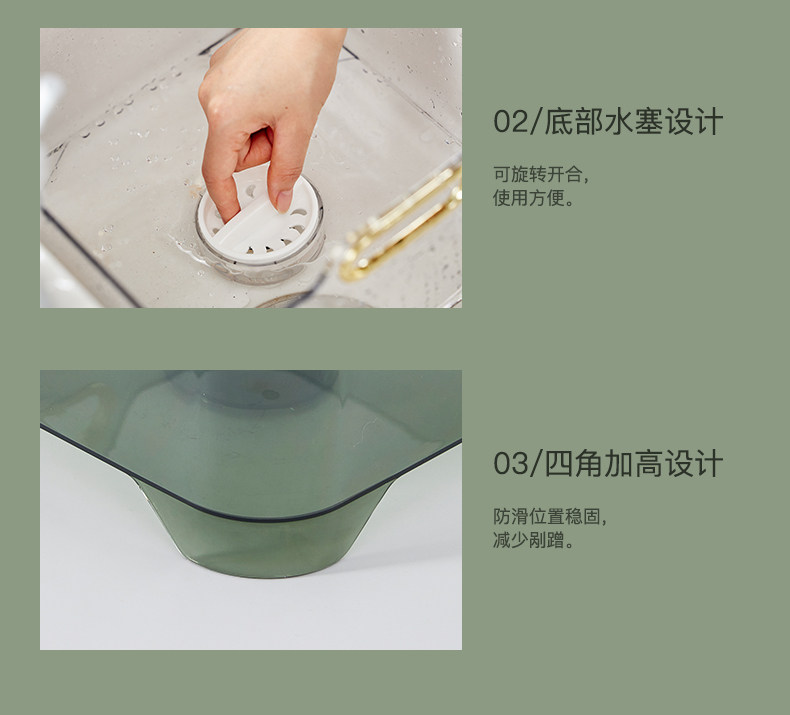 02/底部水塞设计

可旋转开合，
使用方便。

03/四角加高设计

防滑位置稳固，
减少剐蹭。