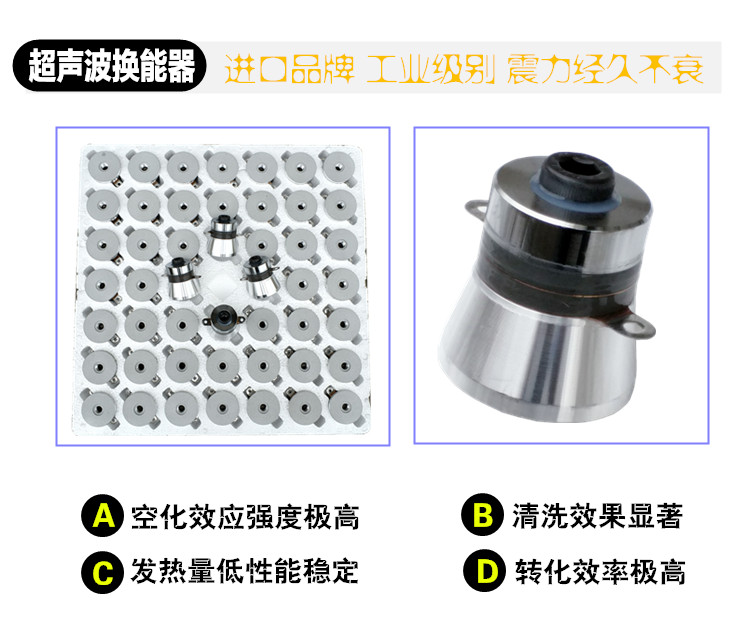 超声波换能器 进口品牌 工业级别 震力经久不衰

A 空化效应强度极高

B 清洗效果显著

C 发热量低性能稳定

D 转化效率极高