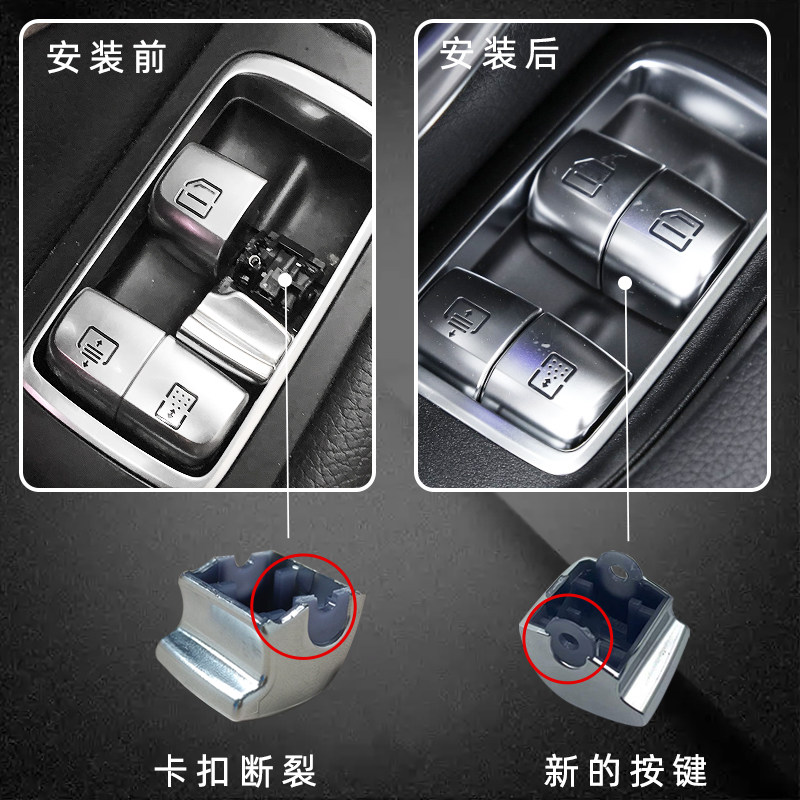 安装前

安装后

卡扣断裂

新的按键