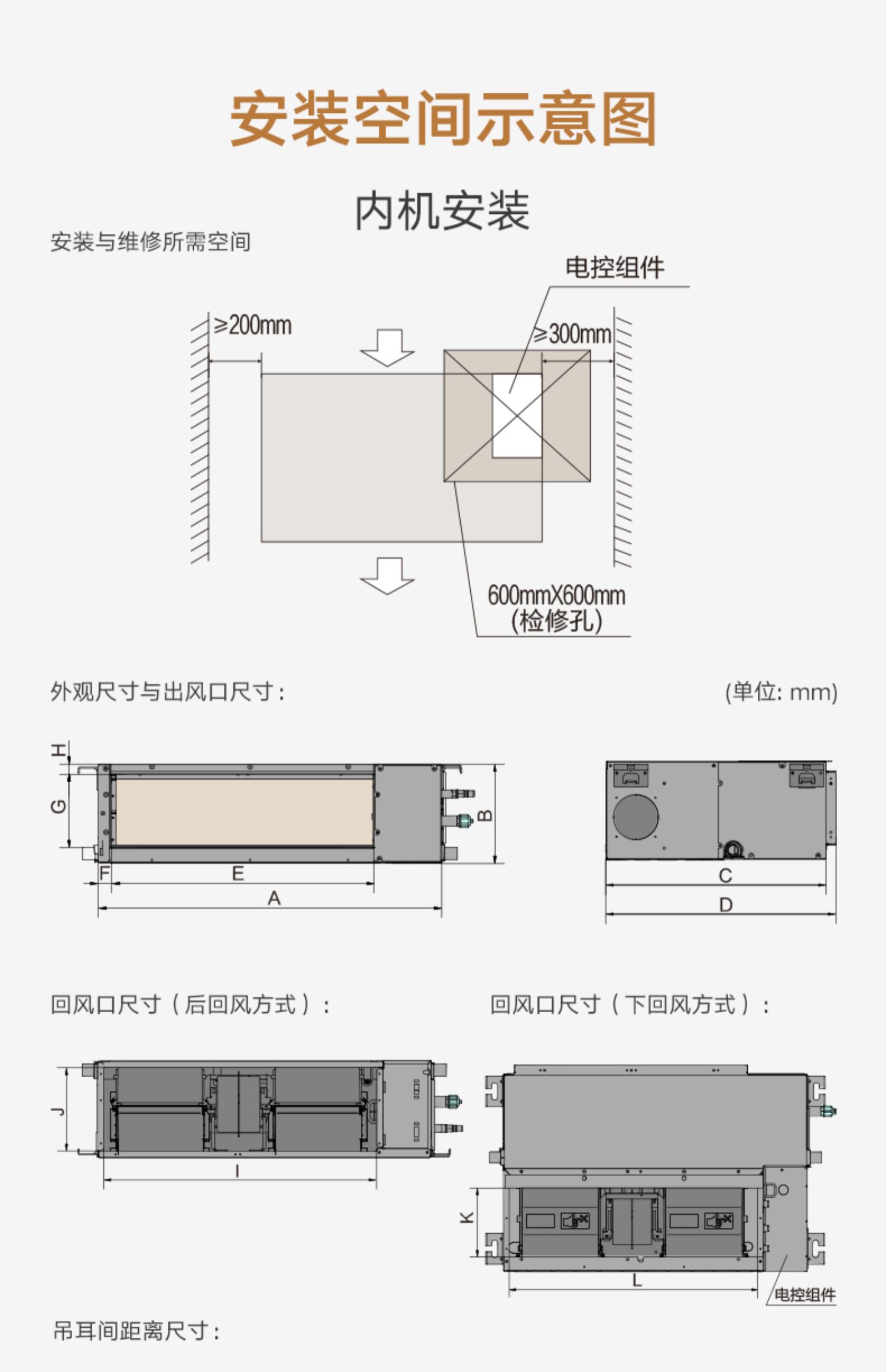 安装空间示意图

内机安装

安装与维修所需空间

电控组件

≥200mm

≥300mm

600mmX600mm
(检修孔)

外观尺寸与出风口尺寸：

(单位: mm)

H

G

B

F

E

A

C

D

回风口尺寸（后回风方式）：

回风口尺寸（下回风方式）：

J

I

K

L

电控组件

吊耳间距离尺寸：