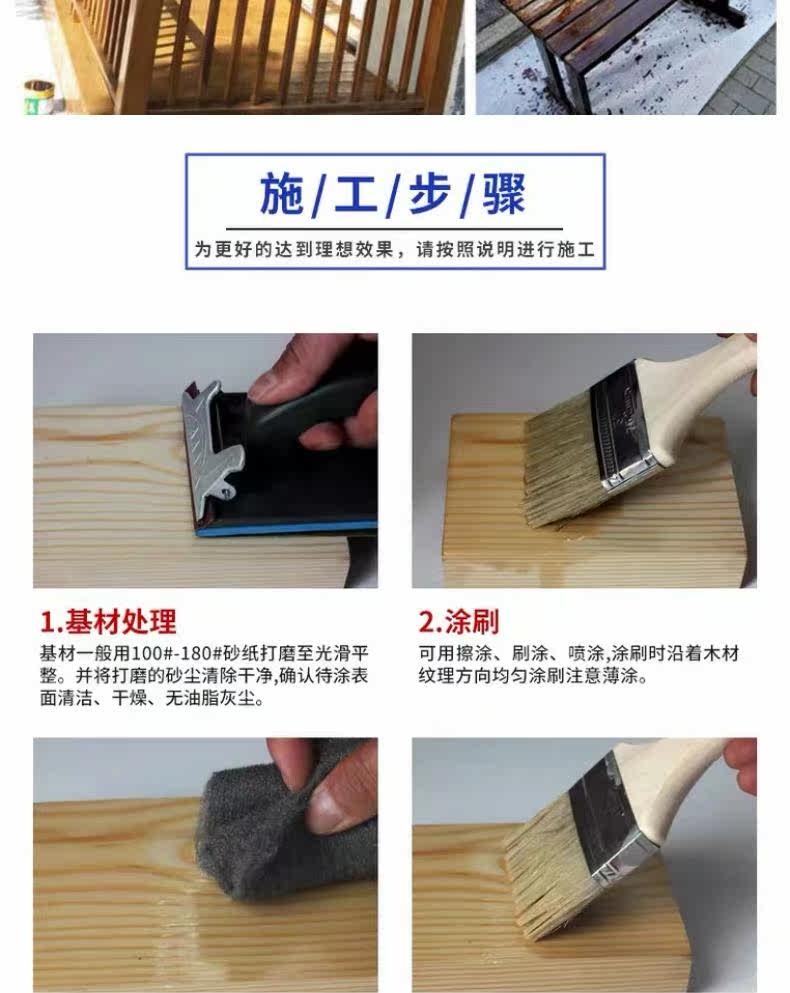 施/工/步/骤

为更好的达到理想效果，请按照说明进行施工

1.基材处理

基材一般用100#-180#砂纸打磨至光滑平整。并将打磨的砂尘清除干净,确认待涂表面清洁、干燥、无油脂灰尘。

2.涂刷

可用擦涂、刷涂、喷涂,涂刷时沿着木材纹理方向均匀涂刷注意薄涂。