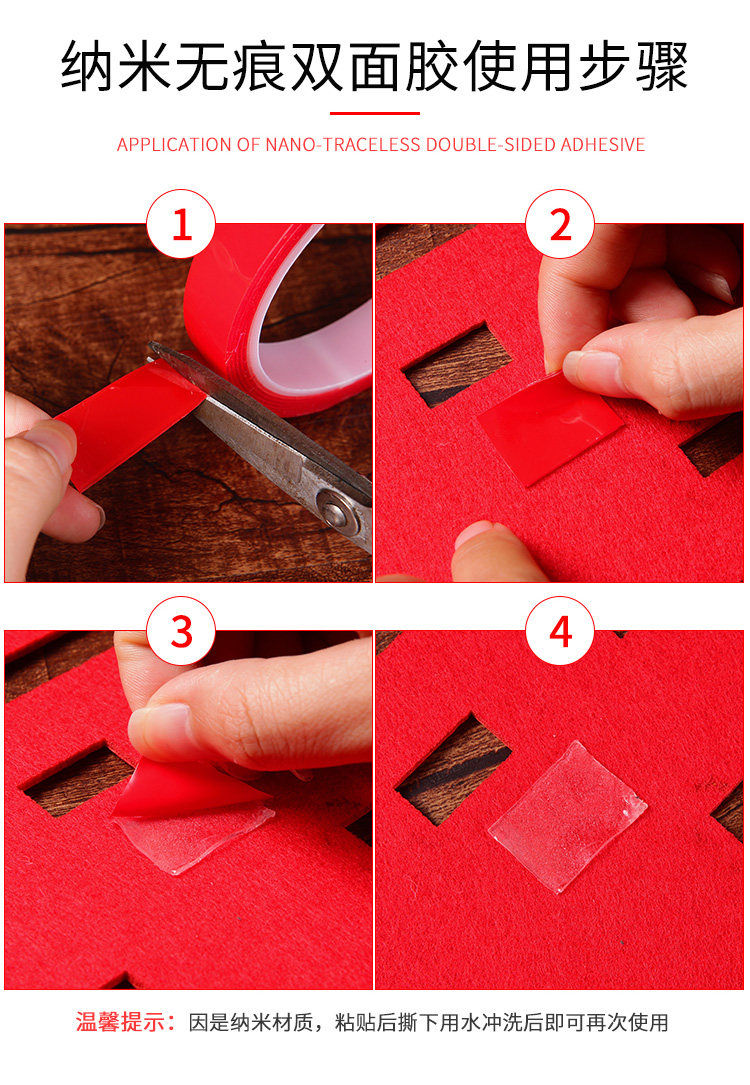 纳米无痕双面胶使用步骤

APPLICATION OF NANO-TRACELESS DOUBLE-SIDED ADHESIVE

1

2

3

4

温馨提示：因是纳米材质，粘贴后撕下用水冲洗后即可再次使用