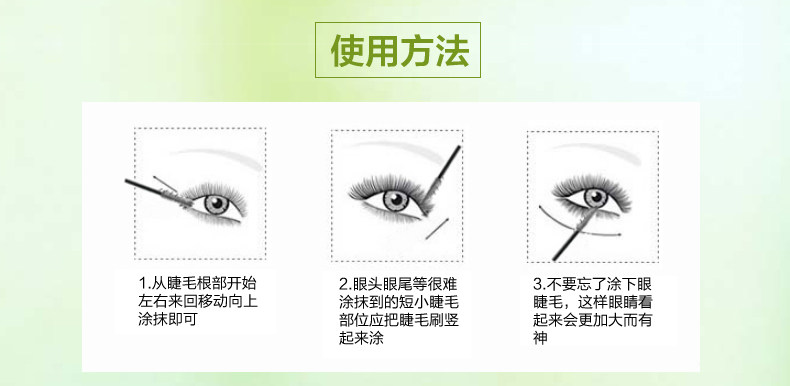 使用方法

1.从睫毛根部开始左右来回移动向上涂抹即可

2.眼头眼尾等很难涂抹到的短小睫毛部位应把睫毛刷竖起来涂

3.不要忘了涂下眼睫毛，这样眼睛看起来会更加大而有神