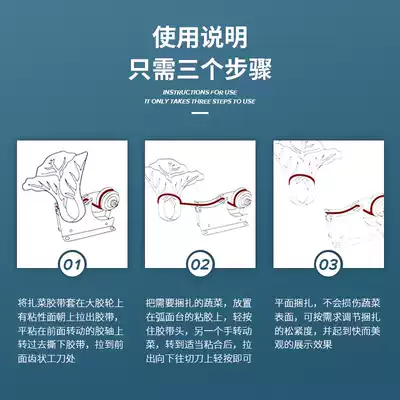 使用说明
只需三个步骤

INSTRUCTIONS FOR USE
IT ONLY TAKES THREE STEPS TO USE

01

将扎菜胶带套在大胶轮上有粘性面朝上拉出胶带，平粘在前面转动的胶轴上转过去撕下胶带，拉到前面齿状工刀处

02

把需要捆扎的蔬菜，放置在弧面台的粘胶上，轻按住胶带头，另一个手转动菜，转到适当粘合后，拉出向下往切刀上轻按即可

03

平面捆扎，不会损伤蔬菜表面，可按需求调节捆扎的松紧度，并起到快而美观的展示效果