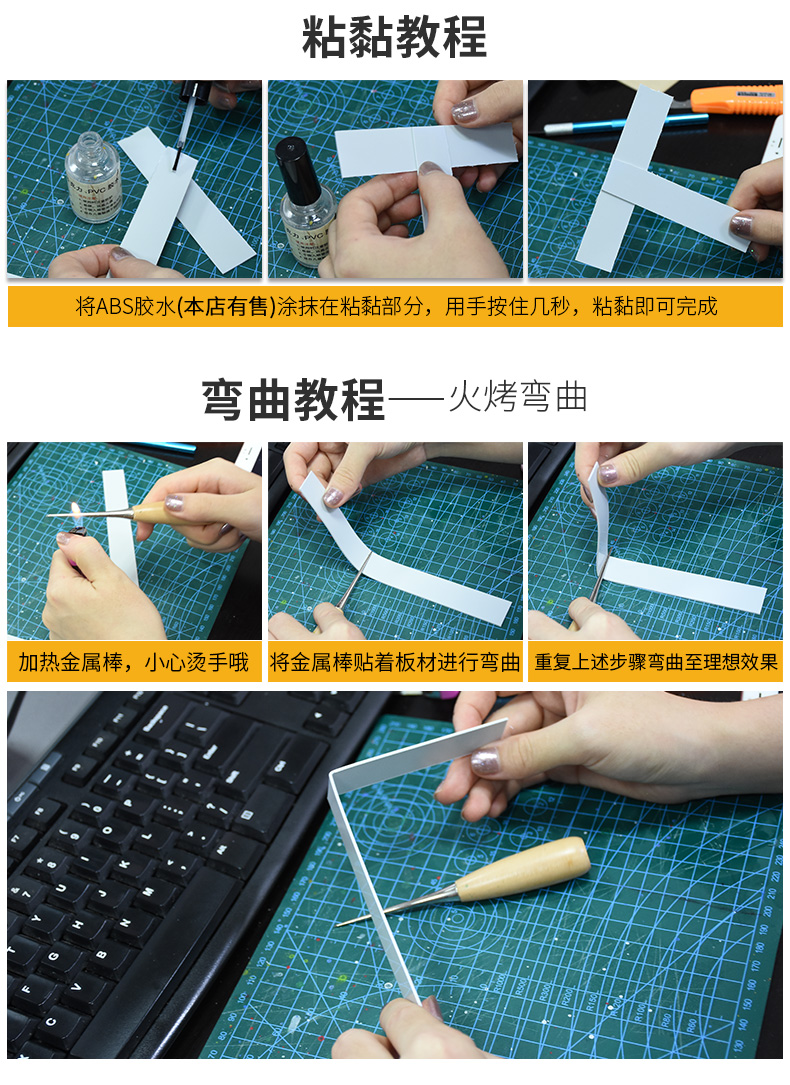 粘黏教程

将ABS胶水(本店有售)涂抹在粘黏部分，用手按住几秒，粘黏即可完成

弯曲教程——火烤弯曲

加热金属棒，小心烫手哦

将金属棒贴着板材进行弯曲

重复上述步骤弯曲至理想效果