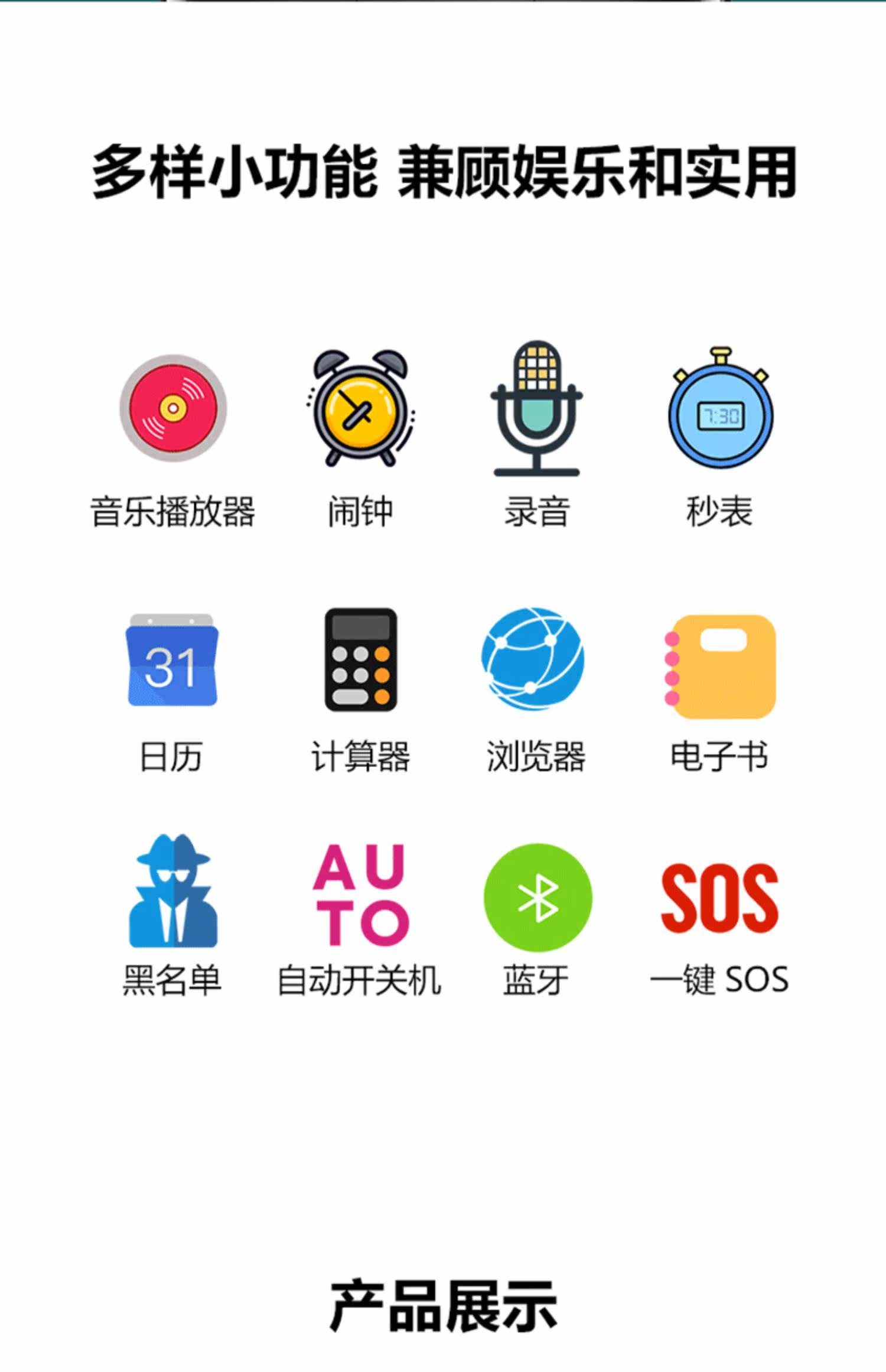 多样小功能 兼顾娱乐和实用

音乐播放器 闹钟 录音 7:30 秒表

31 日历 计算器 浏览器 电子书

黑名单 AUTO 自动开关机 蓝牙 SOS 一键SOS

产品展示