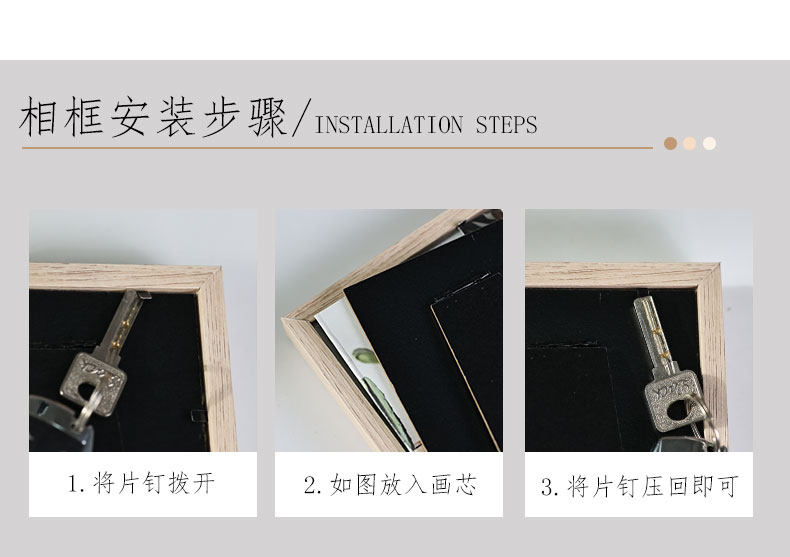 相框安装步骤/INSTALLATION STEPS

1.将片钉拨开

2.如图放入画芯

3.将片钉压回即可